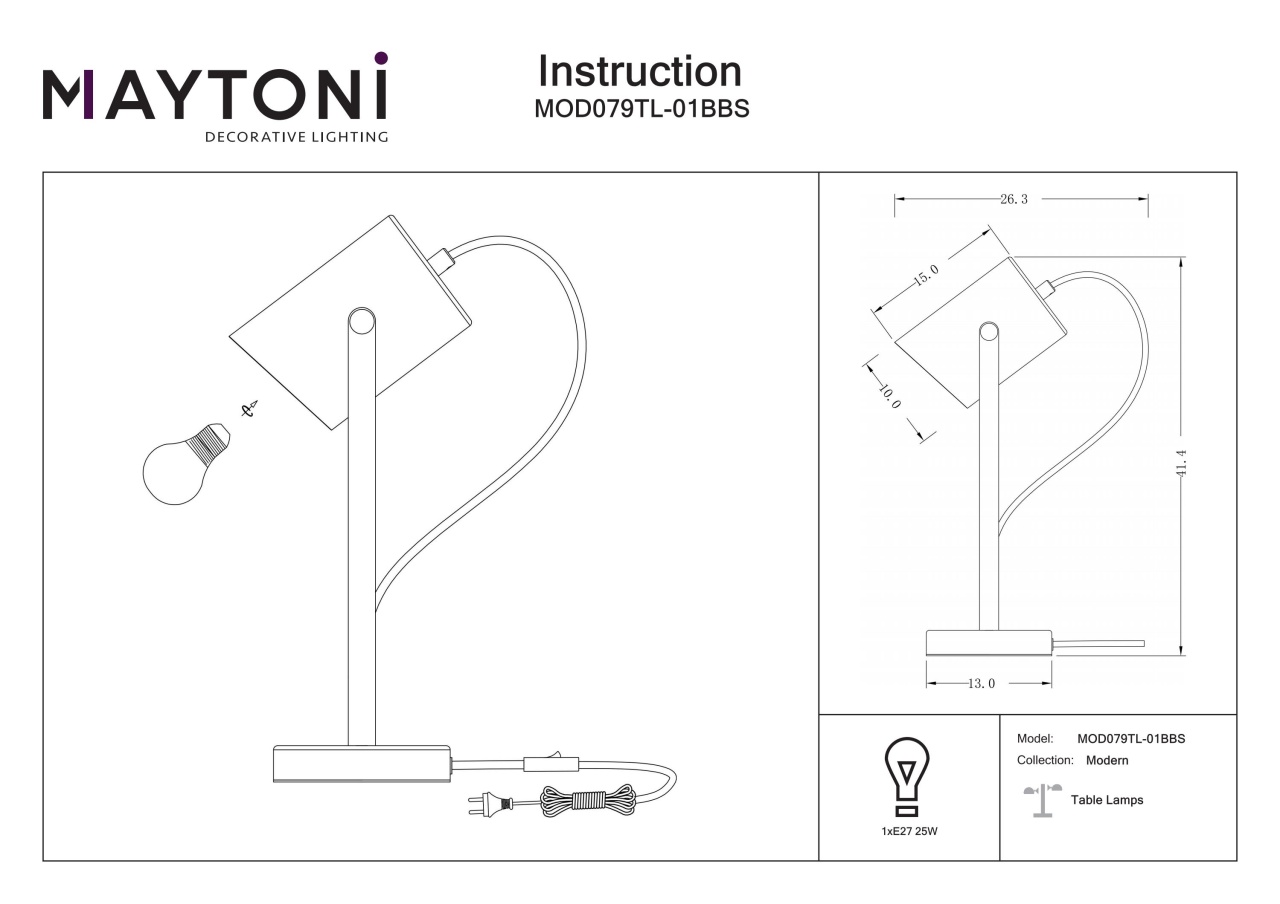 MAYTONI
DECORATIVE LIGHTING

Instruction
MOD079TL-01BBS

26.3
15.0
10.0
41.4
13.0

1xE27 25W

Model: MOD079TL-01BBS
Collection: Modern
Table Lamps