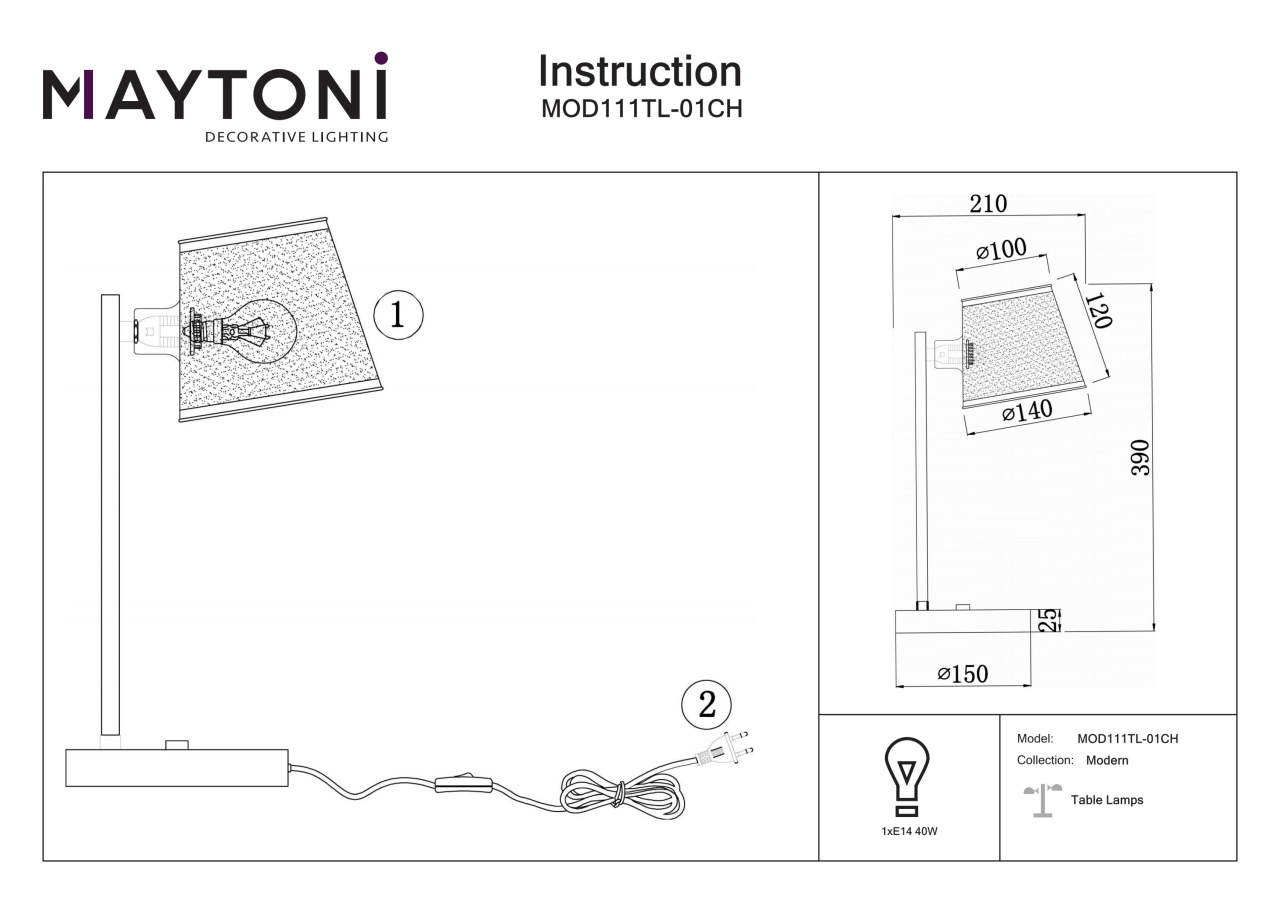 MAYTONI
DECORATIVE LIGHTING

Instruction
MOD111TL-01CH

1

2

210
⌀100
120
⌀140
390
25
⌀150

1xE14 40W

Model: MOD111TL-01CH
Collection: Modern
Table Lamps