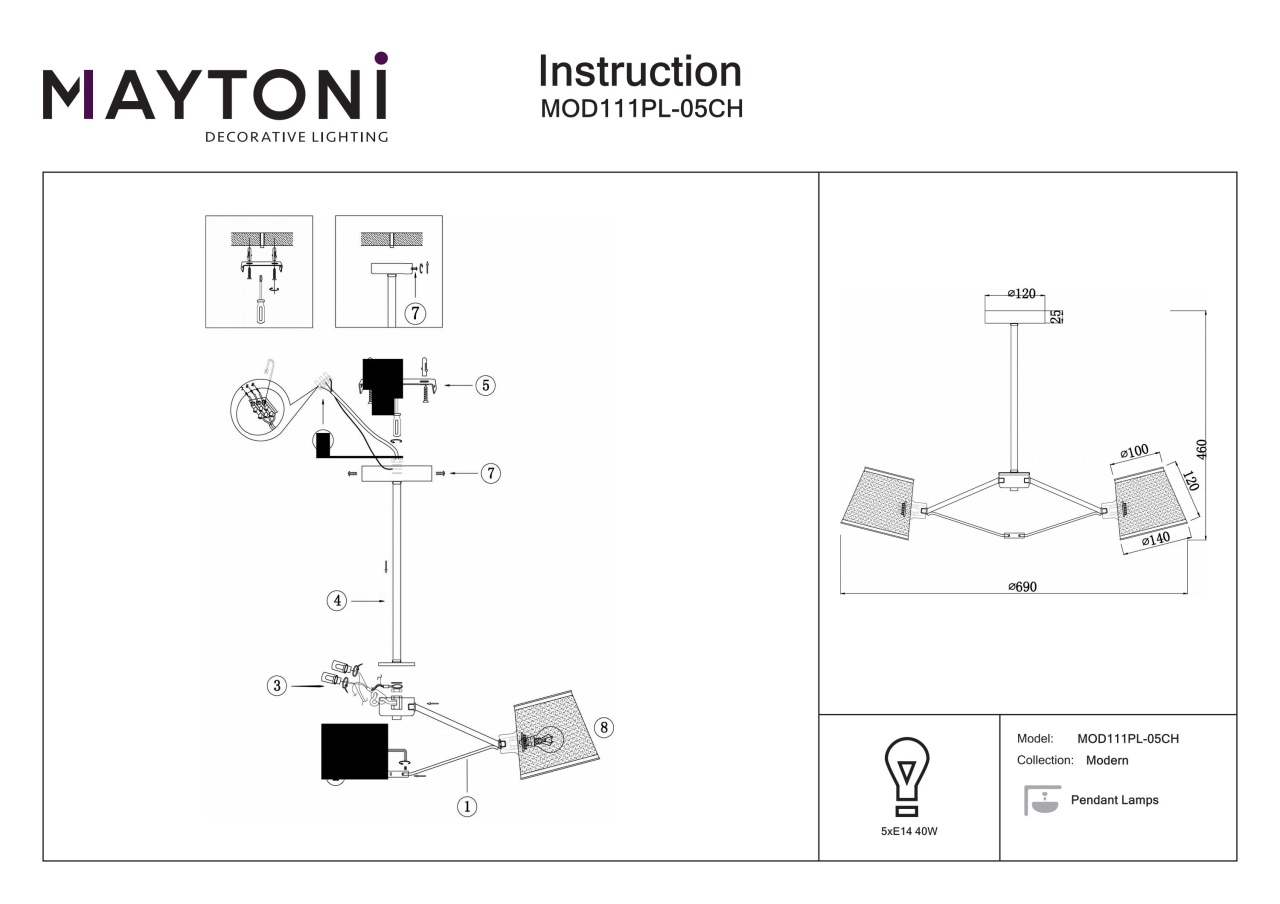 MAYTONI
DECORATIVE LIGHTING

Instruction
MOD111PL-05CH

7

5

7

4

3

8

1

⌀120
25
460
⌀100
120
⌀140
⌀690

5xE14 40W

Model: MOD111PL-05CH
Collection: Modern

Pendant Lamps