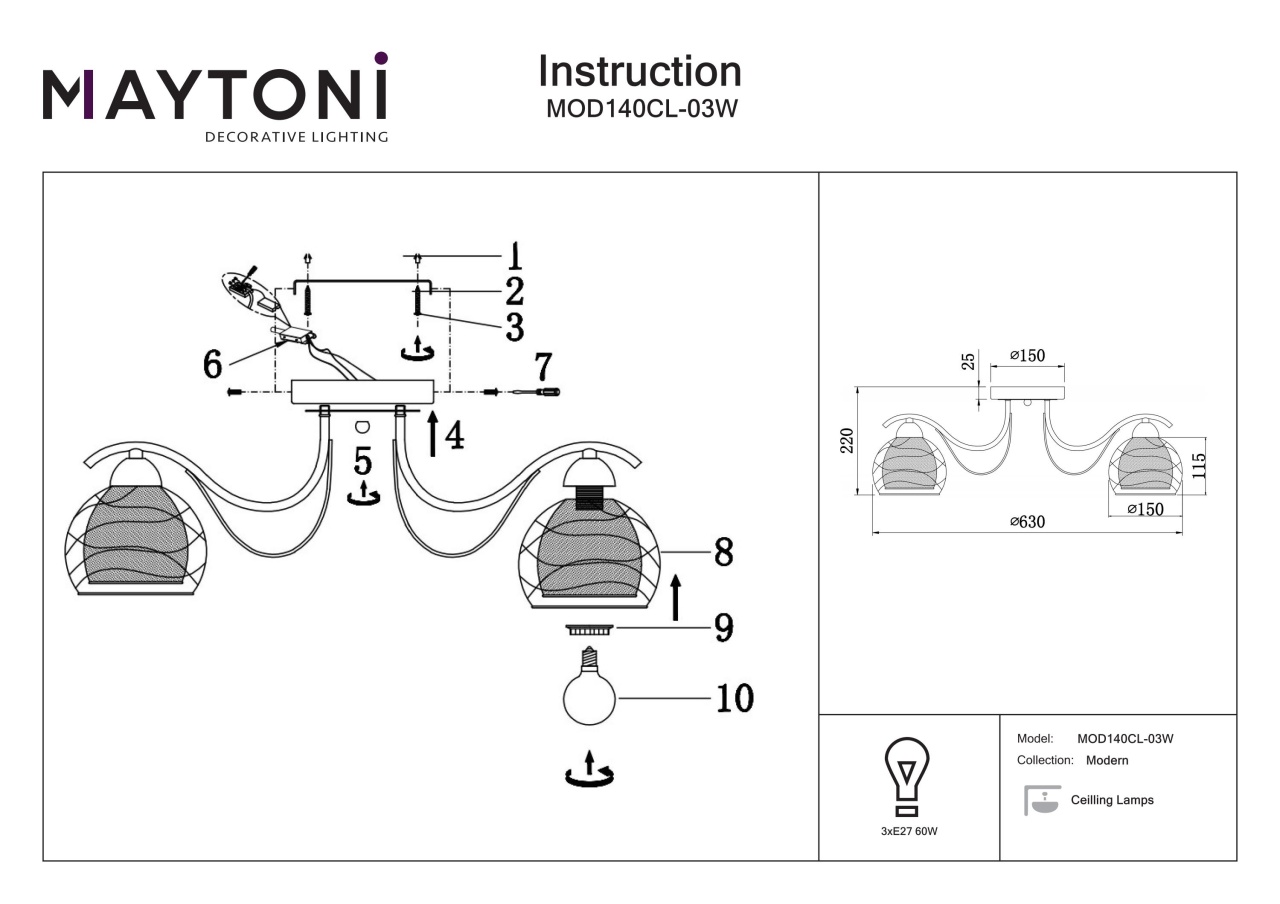 MAYTONI
DECORATIVE LIGHTING

Instruction
MOD140CL-03W

1
2
3
6
7
4
5
8
9
10

25
⌀150
220
115
⌀150
⌀630

3xE27 60W

Model: MOD140CL-03W
Collection: Modern
Ceilling Lamps