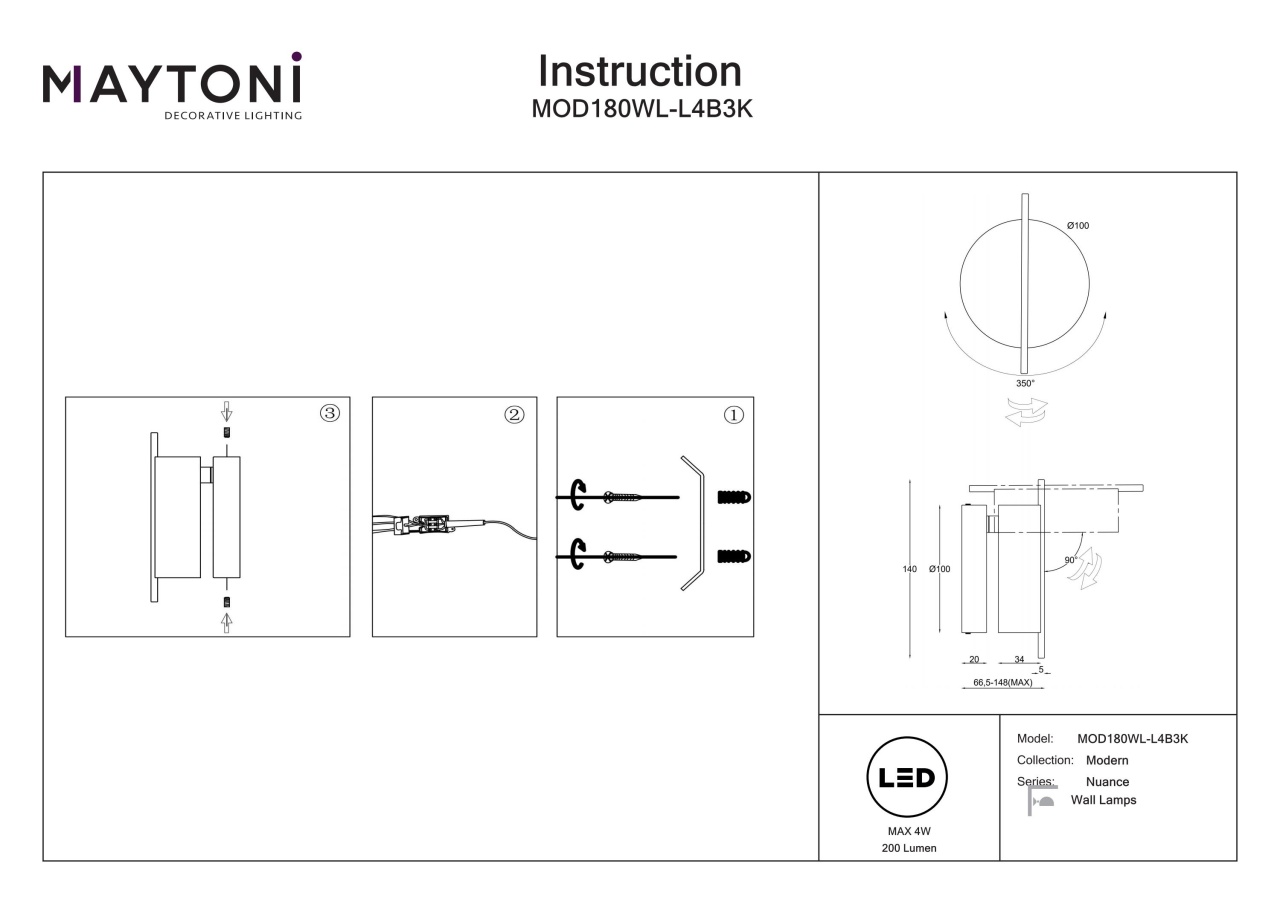 MAYTONI
DECORATIVE LIGHTING

Instruction
MOD180WL-L4B3K

③

②

①

Ø100

350°

140 Ø100

90°

20 34 5

66,5-148(MAX)

LED

MAX 4W
200 Lumen

Model: MOD180WL-L4B3K
Collection: Modern
Series: Nuance
Wall Lamps