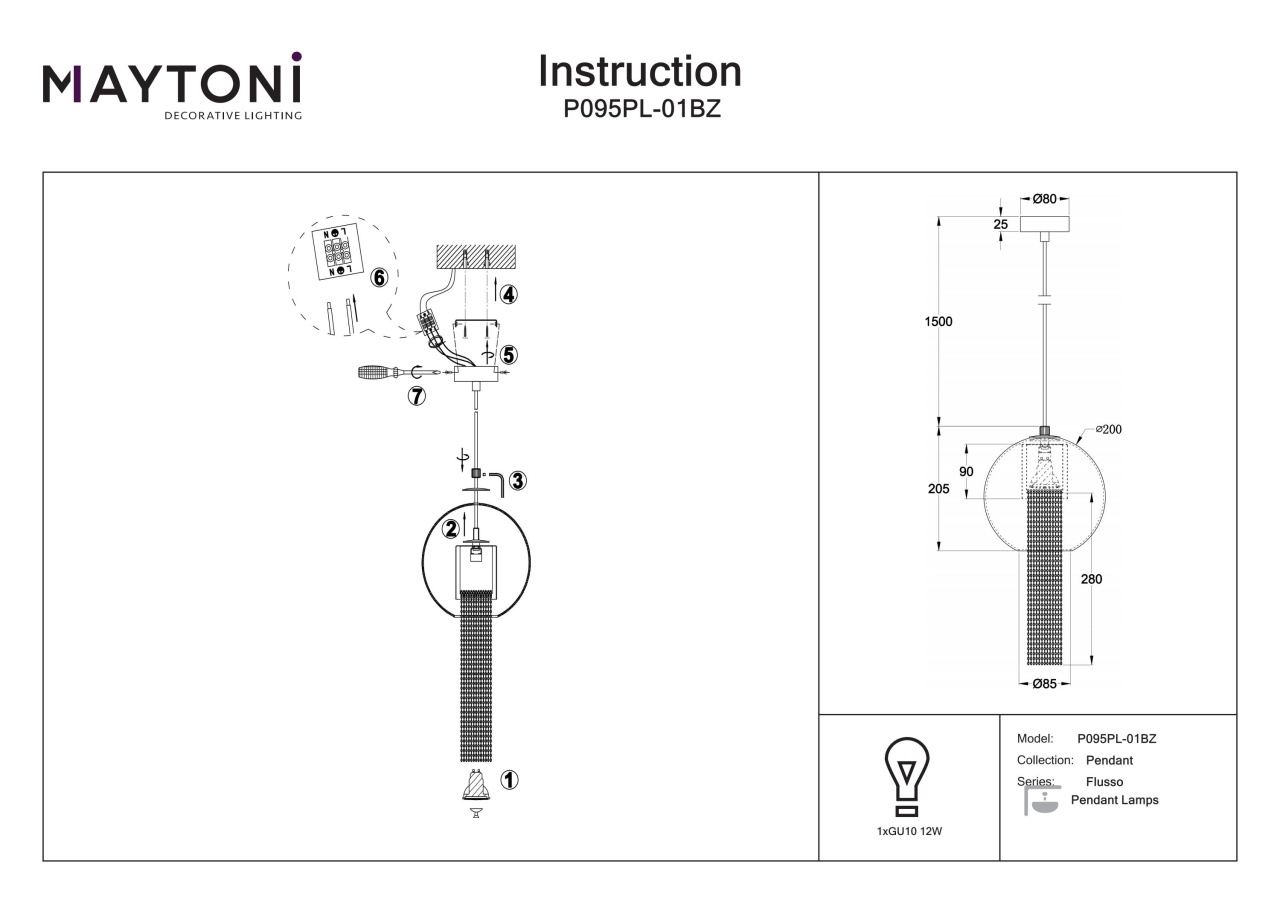 MAYTONI
DECORATIVE LIGHTING

Instruction
P095PL-01BZ

N L
L N
6
4
5
7
3
2
1

Ø80
25
1500
Ø200
90
205
280
Ø85

1xGU10 12W

Model: P095PL-01BZ
Collection: Pendant
Series: Flusso
Pendant Lamps