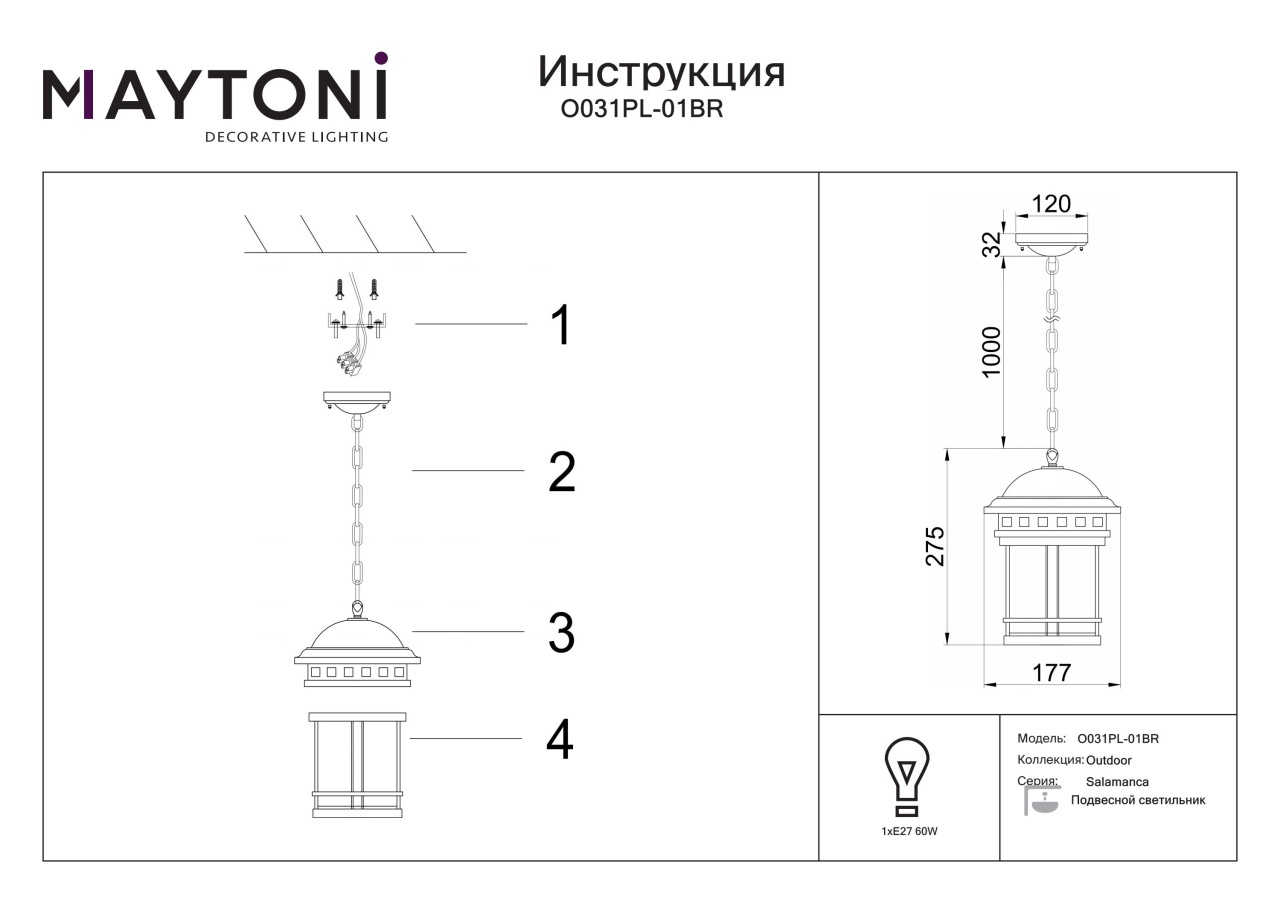 MAYTONI
DECORATIVE LIGHTING

Инструкция
O031PL-01BR

1
2
3
4

120
32
1000
275
177

1xE27 60W

Модель: O031PL-01BR
Коллекция: Outdoor
Серия: Salamanca
Подвесной светильник