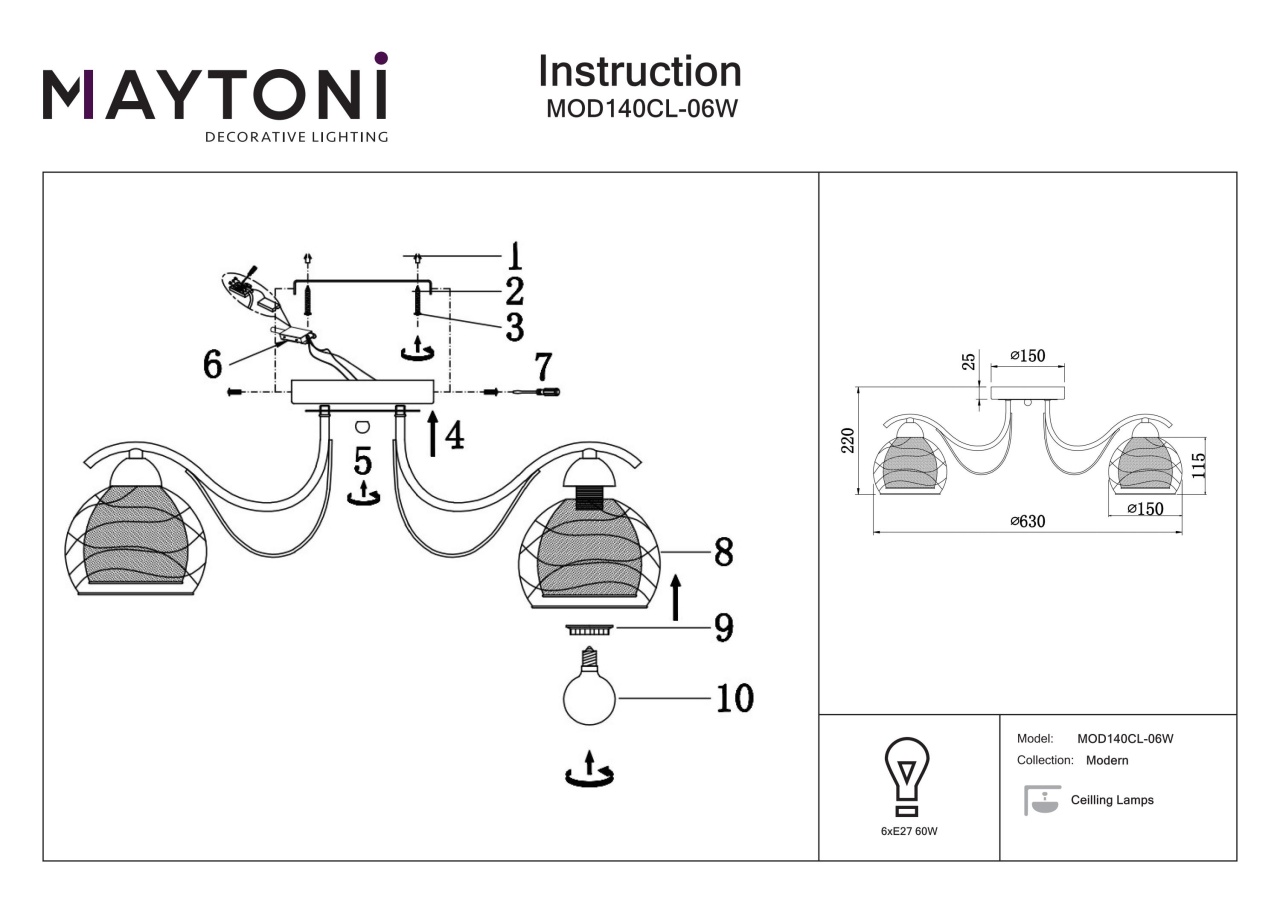 MAYTONI
DECORATIVE LIGHTING

Instruction
MOD140CL-06W

1
2
3
6
7
4
5
8
9
10

25
⌀150
220
115
⌀150
⌀630

6xE27 60W

Model: MOD140CL-06W
Collection: Modern
Ceilling Lamps