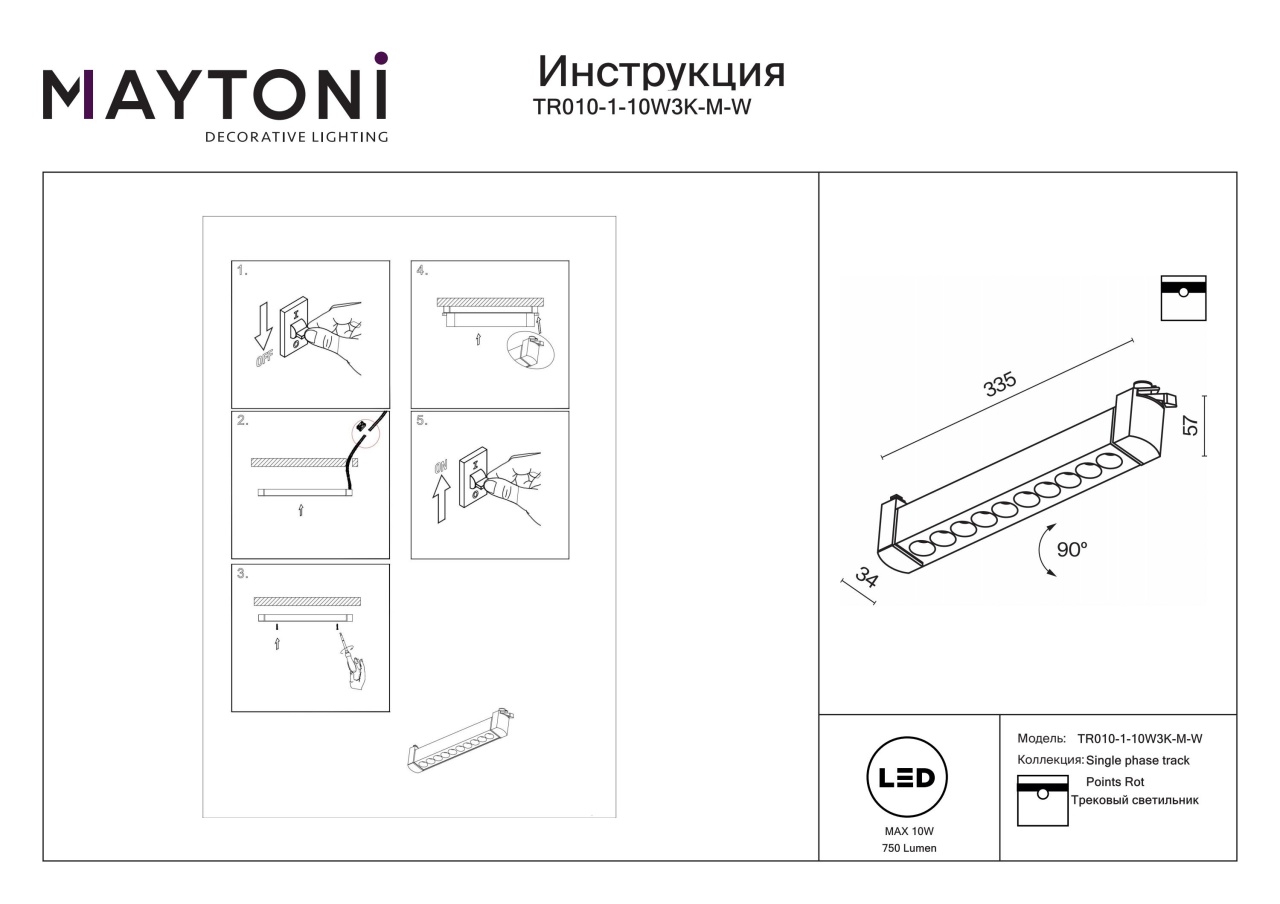 MAYTONI
DECORATIVE LIGHTING

Инструкция
TR010-1-10W3K-M-W

1.
OFF

4.

2.

5.
ON

3.

335
57
34
90°

LED
MAX 10W
750 Lumen

Модель: TR010-1-10W3K-M-W
Коллекция: Single phase track
Points Rot
Трековый светильник