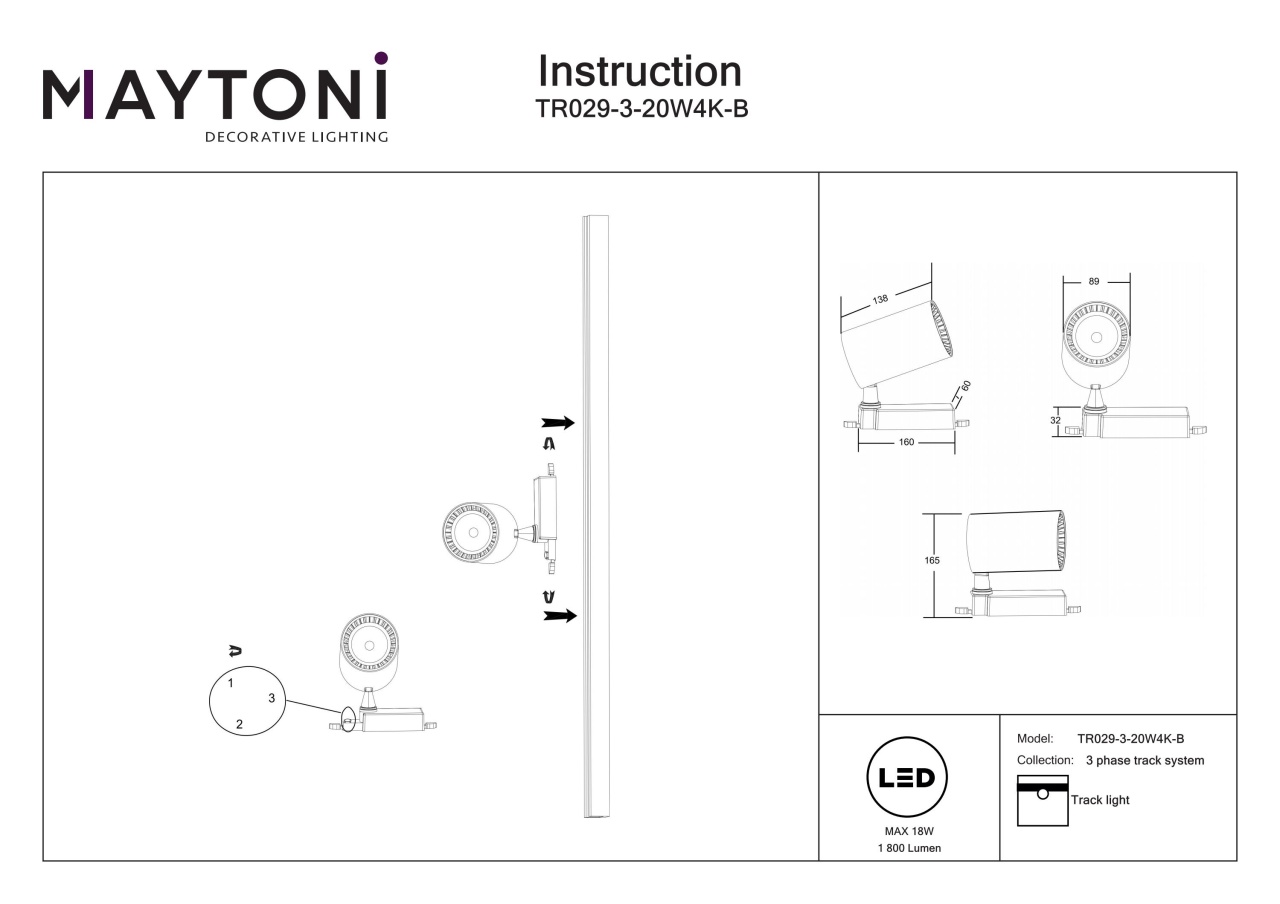 MAYTONI
DECORATIVE LIGHTING

Instruction
TR029-3-20W4K-B

1
3
2

138
60
160

89
32

165

LED
MAX 18W
1 800 Lumen

Model: TR029-3-20W4K-B
Collection: 3 phase track system
Track light