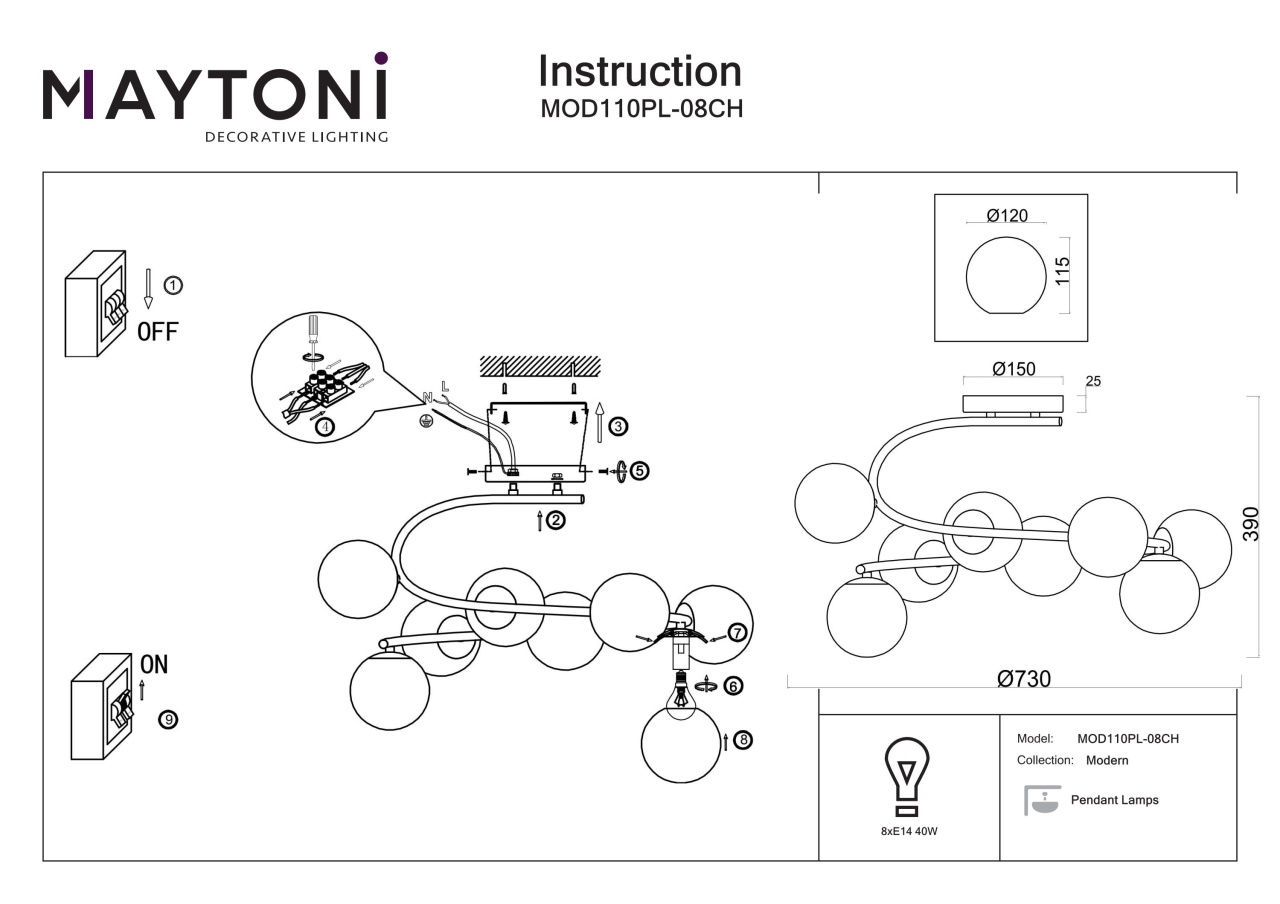 MAYTONI
DECORATIVE LIGHTING

Instruction
MOD110PL-08CH

① OFF

④ N L

③

⑤

②

⑦

⑥

⑧

ON
⑨

Ø120
115

Ø150
25

390

Ø730

8xE14 40W

Model: MOD110PL-08CH
Collection: Modern

Pendant Lamps