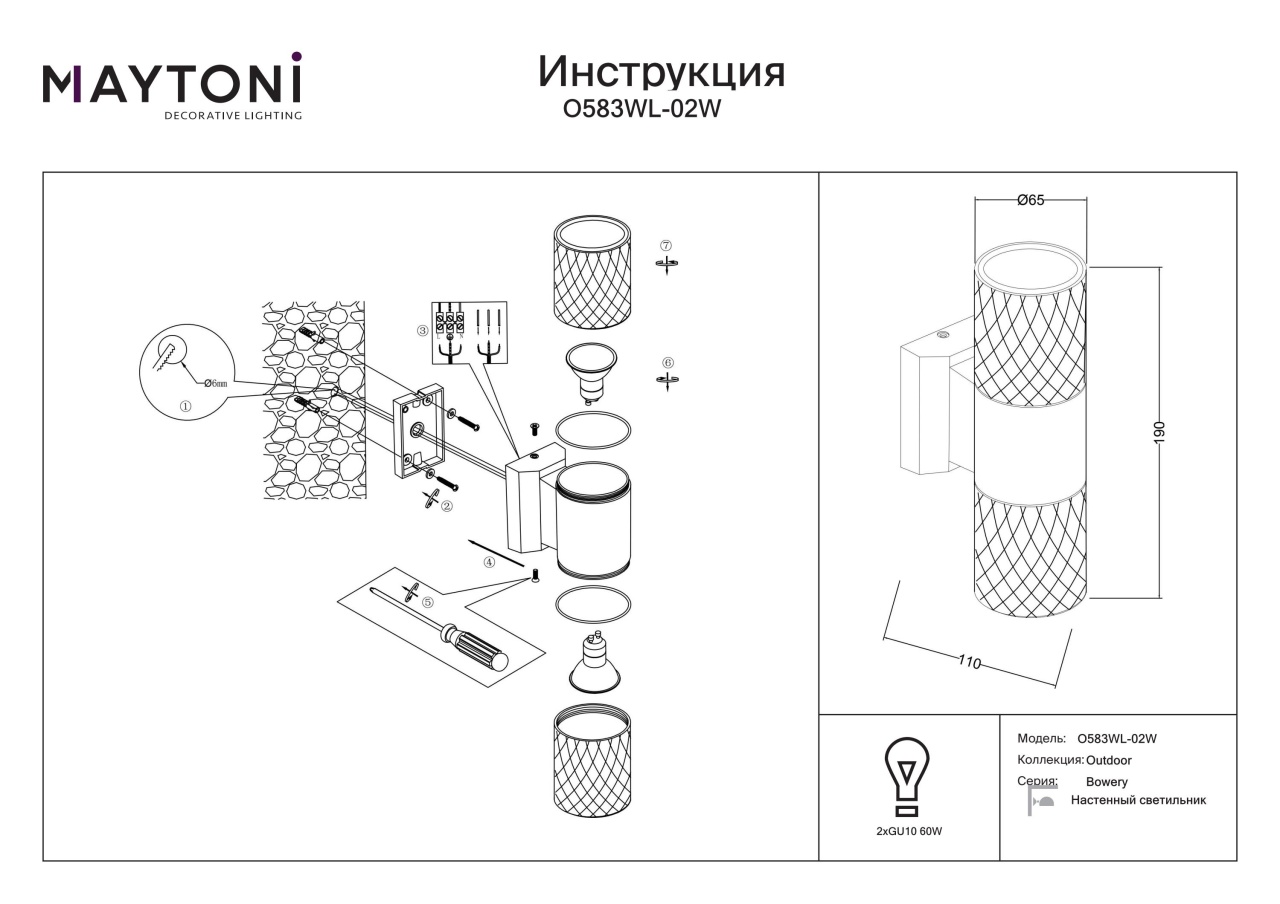 MAYTONI
DECORATIVE LIGHTING

Инструкция
O583WL-02W

①
Ø6mm
②
③
④
⑤
⑥
⑦

Ø65
190
110

2xGU10 60W

Модель: O583WL-02W
Коллекция: Outdoor
Серия: Bowery
Настенный светильник