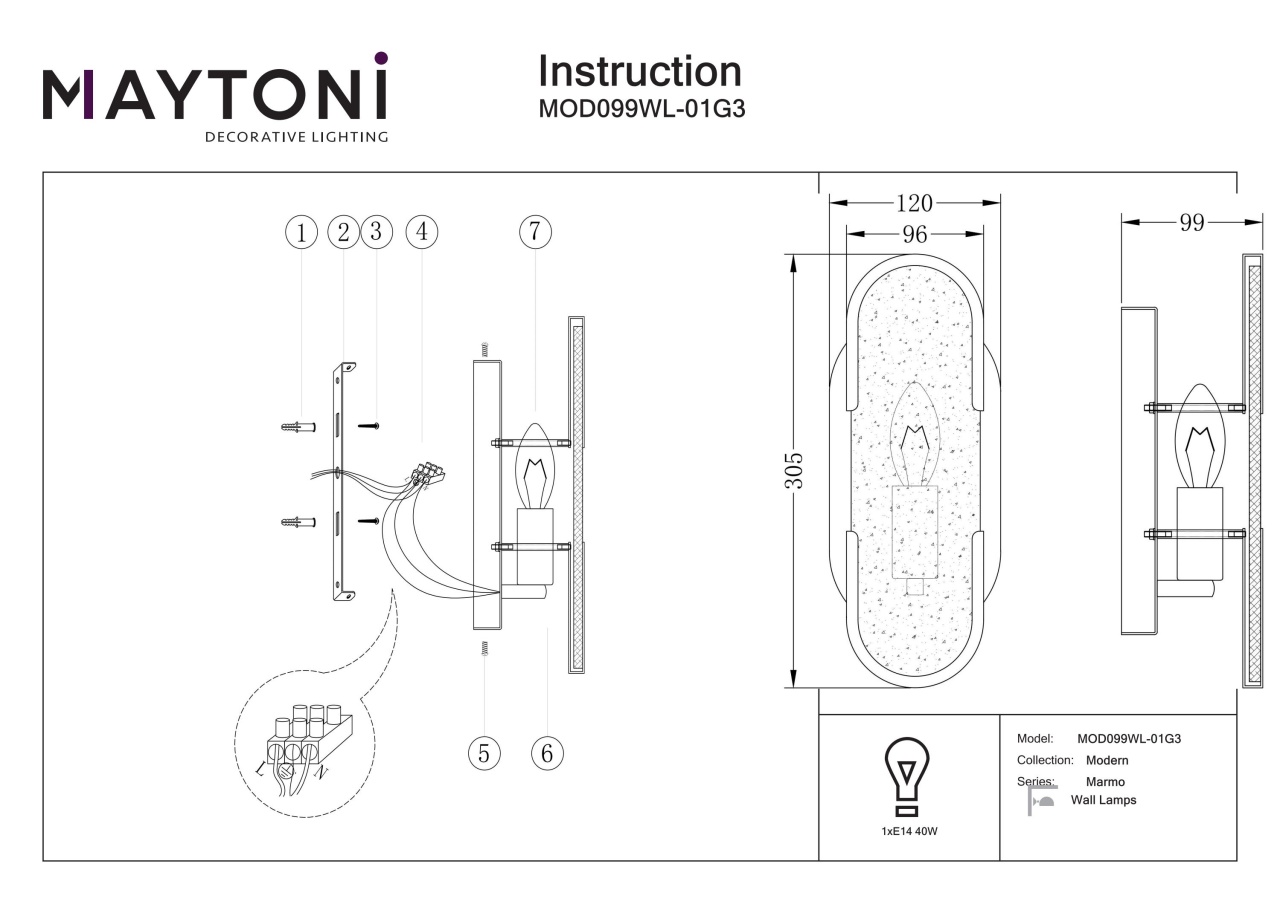 MAYTONI
DECORATIVE LIGHTING

Instruction
MOD099WL-01G3

1 2 3 4 7

5 6

L N

120
96
305
99

1xE14 40W

Model: MOD099WL-01G3
Collection: Modern
Series: Marmo
Wall Lamps