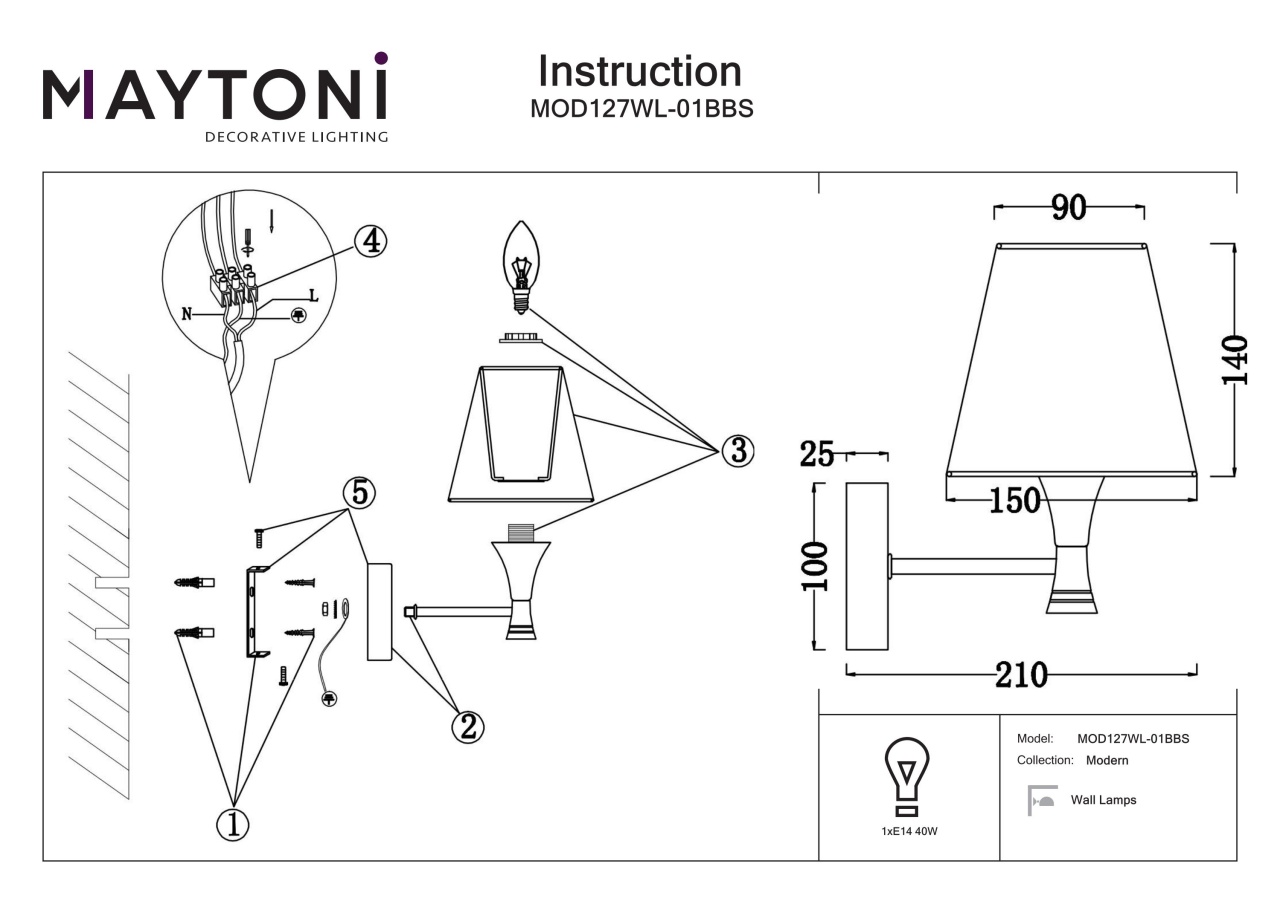 MAYTONI
DECORATIVE LIGHTING

Instruction
MOD127WL-01BBS

④
N
L
③
⑤
②
①

90
140
25
150
100
210

1xE14 40W

Model: MOD127WL-01BBS
Collection: Modern

Wall Lamps