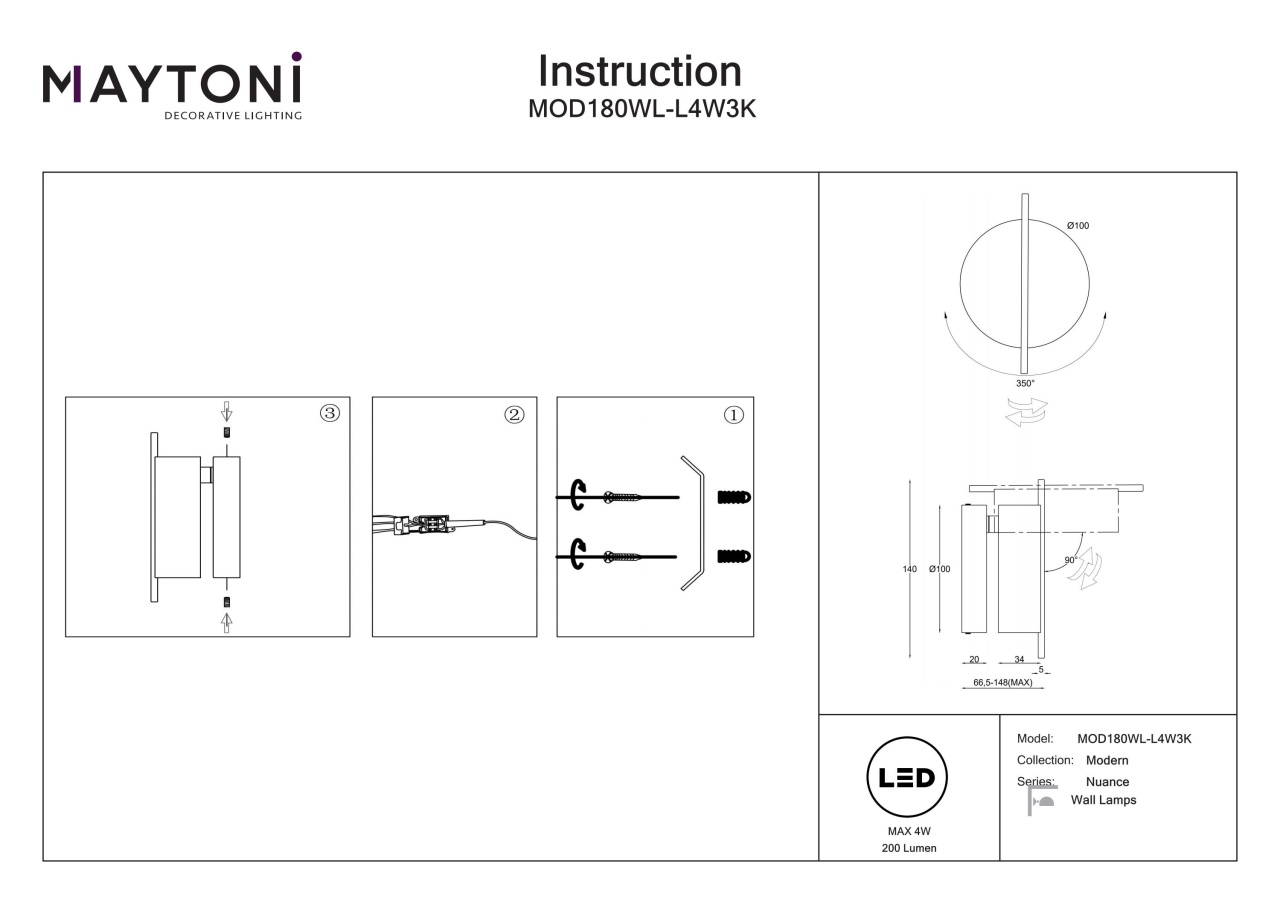 MAYTONI
DECORATIVE LIGHTING

Instruction
MOD180WL-L4W3K

③

②

①

Ø100

350°

140 Ø100

90°

20 34 5

66,5-148(MAX)

LED

MAX 4W
200 Lumen

Model: MOD180WL-L4W3K
Collection: Modern
Series: Nuance
Wall Lamps