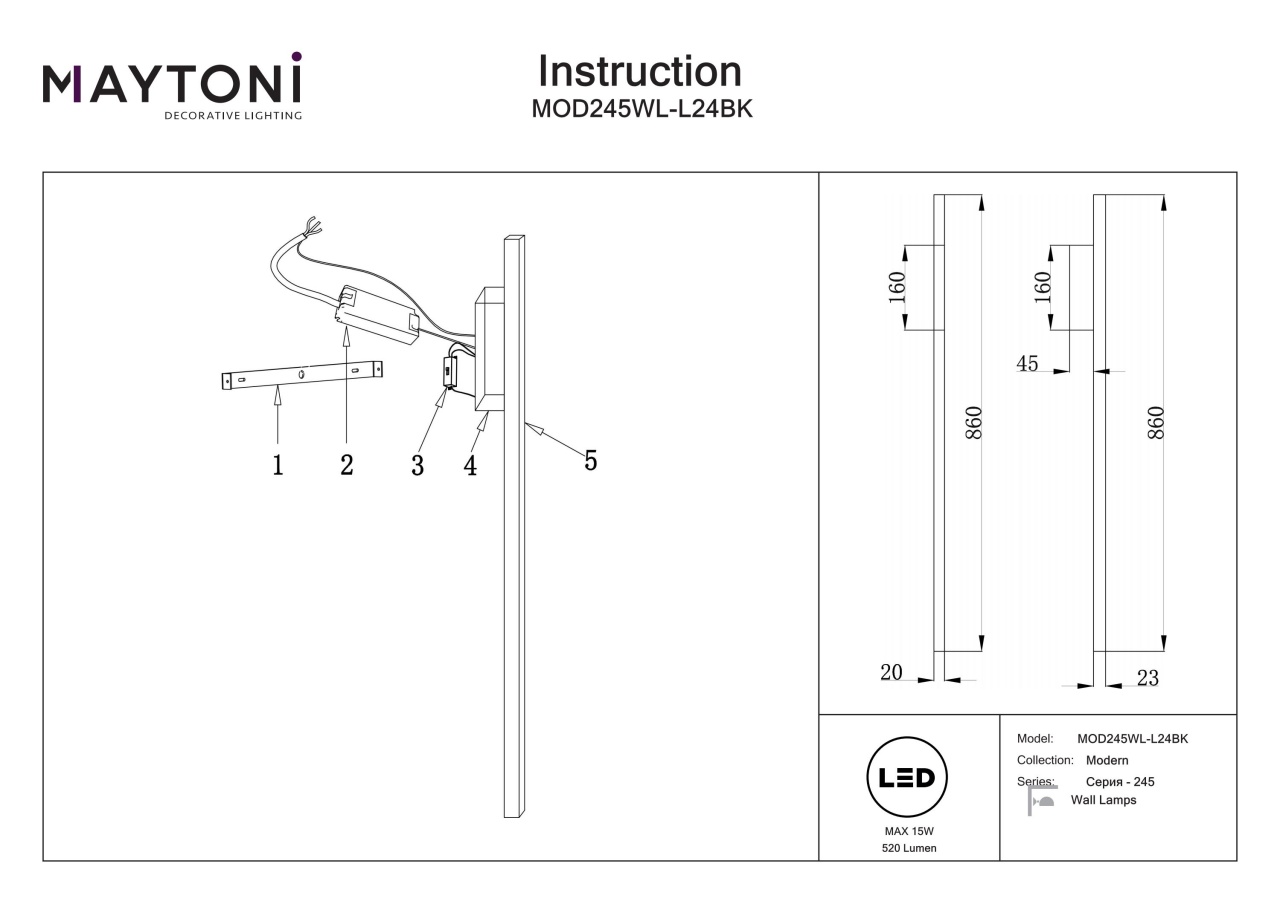 MAYTONI
DECORATIVE LIGHTING

Instruction
MOD245WL-L24BK

1 2 3 4 5

160
860
20

160
45
860
23

LED
MAX 15W
520 Lumen

Model: MOD245WL-L24BK
Collection: Modern
Series: Серия - 245
Wall Lamps