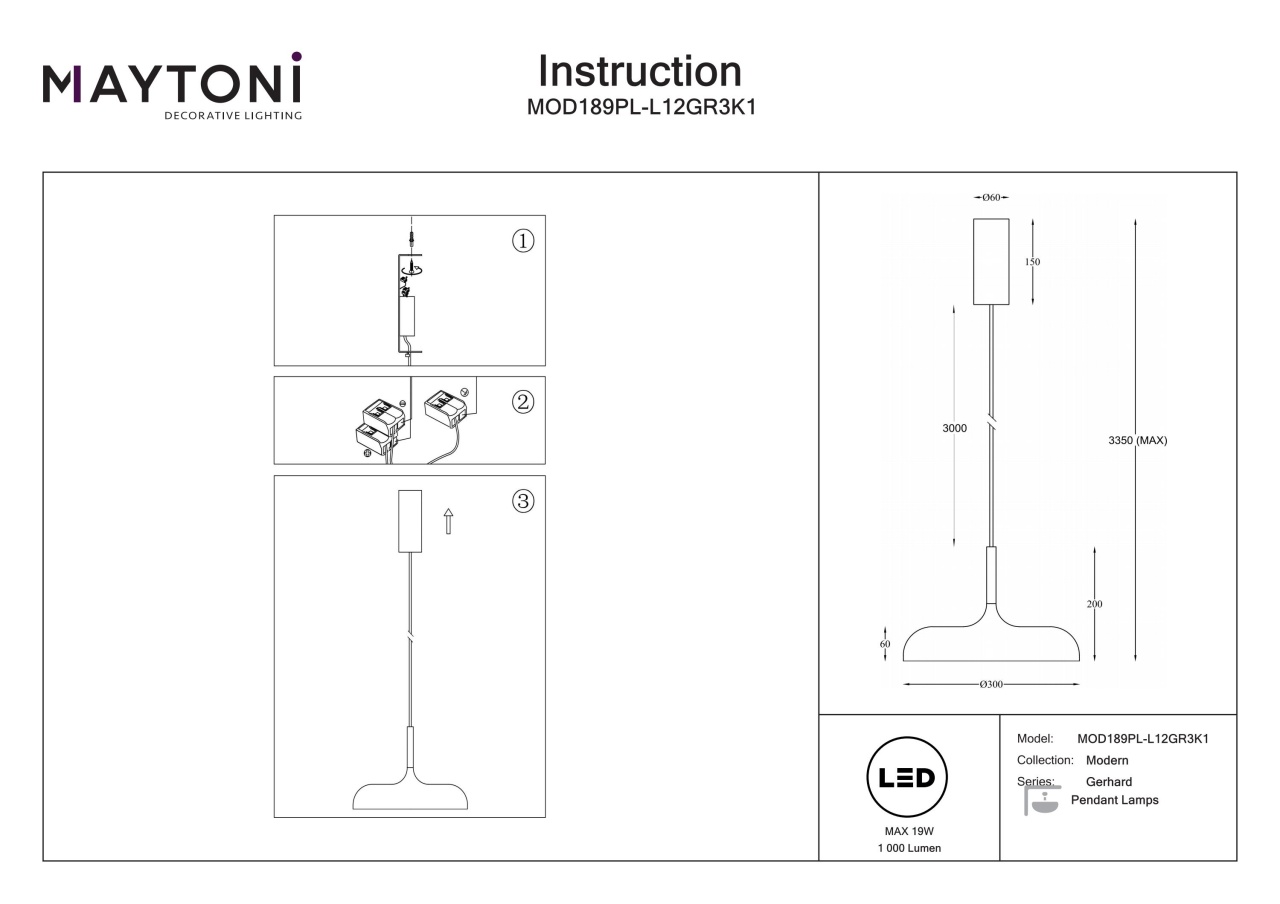 MAYTONI
DECORATIVE LIGHTING

Instruction
MOD189PL-L12GR3K1

①

②

③

Ø60

150

3000

3350 (MAX)

200

60

Ø300

LED

MAX 19W
1 000 Lumen

Model: MOD189PL-L12GR3K1
Collection: Modern
Series: Gerhard
Pendant Lamps