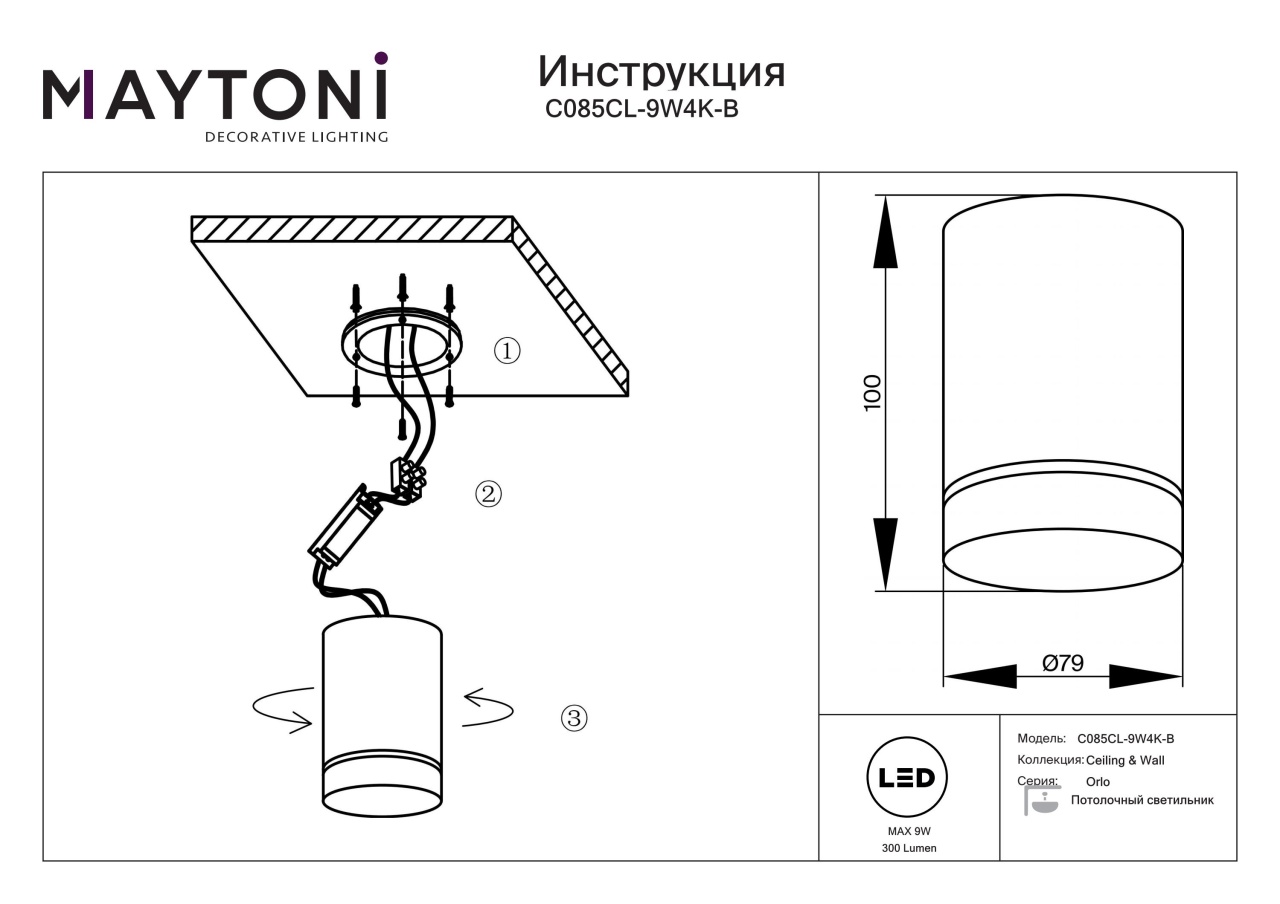 MAYTONI
DECORATIVE LIGHTING

Инструкция
C085CL-9W4K-B

①
②
③

100
Ø79

LED
MAX 9W
300 Lumen

Модель: C085CL-9W4K-B
Коллекция: Ceiling & Wall
Серия: Orlo
Потолочный светильник