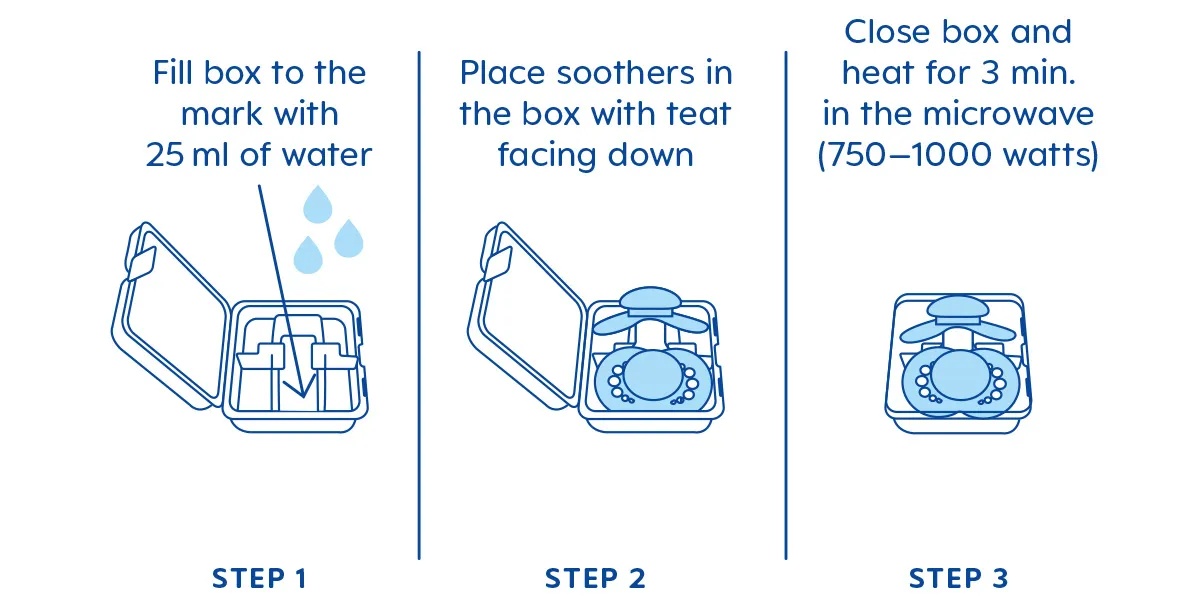 Fill box to the mark with 25 ml of water

STEP 1

Place soothers in the box with teat facing down

STEP 2

Close box and heat for 3 min. in the microwave (750–1000 watts)

STEP 3