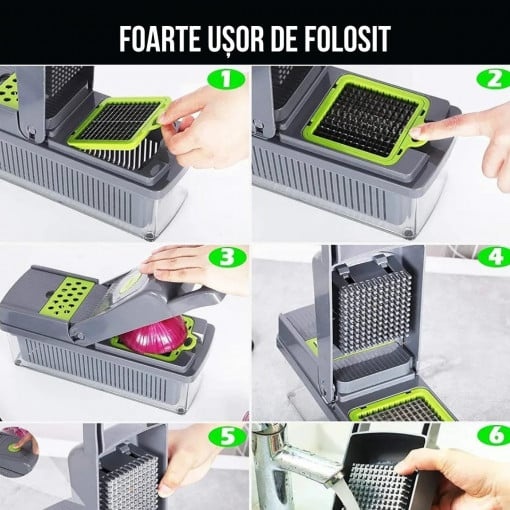 FOARTE UȘOR DE FOLOSIT

1

2

3

4

5

6