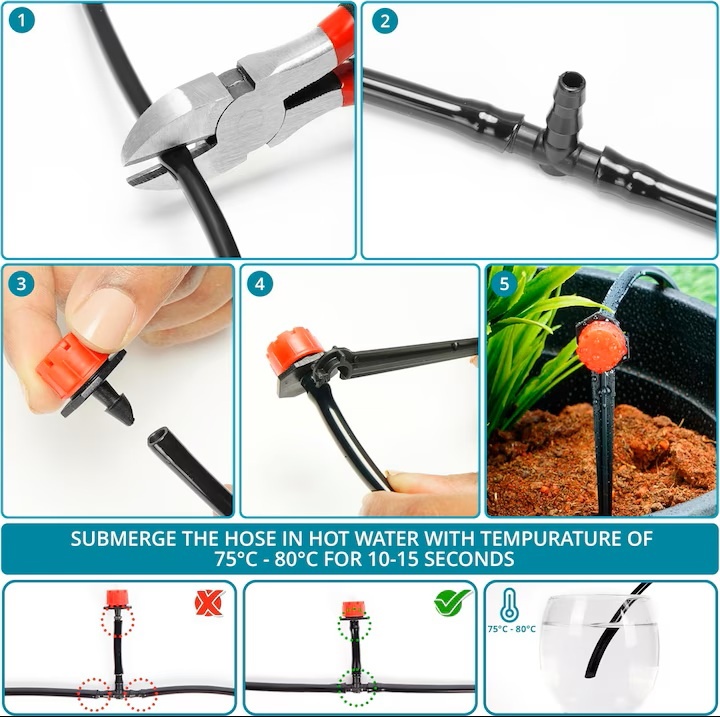 1

2

3

4

5

SUBMERGE THE HOSE IN HOT WATER WITH TEMPURATURE OF 75°C - 80°C FOR 10-15 SECONDS

75°C - 80°C