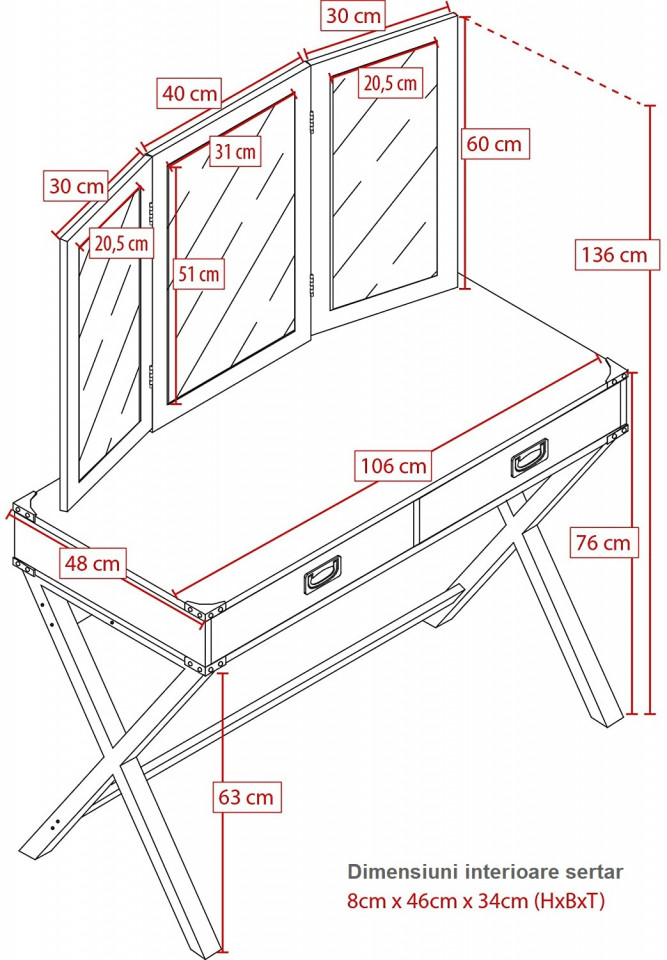 30 cm
40 cm
20,5 cm
30 cm
31 cm
60 cm
20,5 cm
51 cm
136 cm
106 cm
48 cm
76 cm
63 cm
Dimensiuni interioare sertar
8cm x 46cm x 34cm (HxBxT)