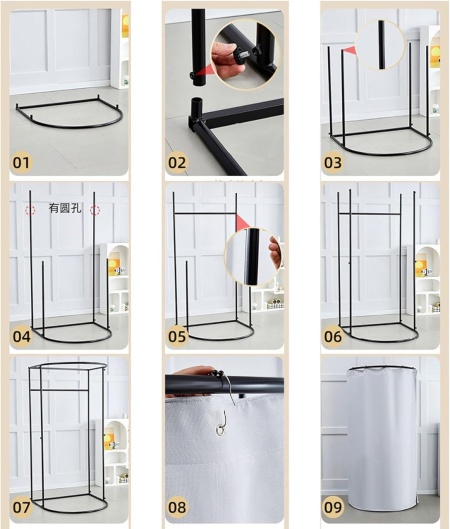 01

02

03

有圆孔

04

05

06

07

08

09