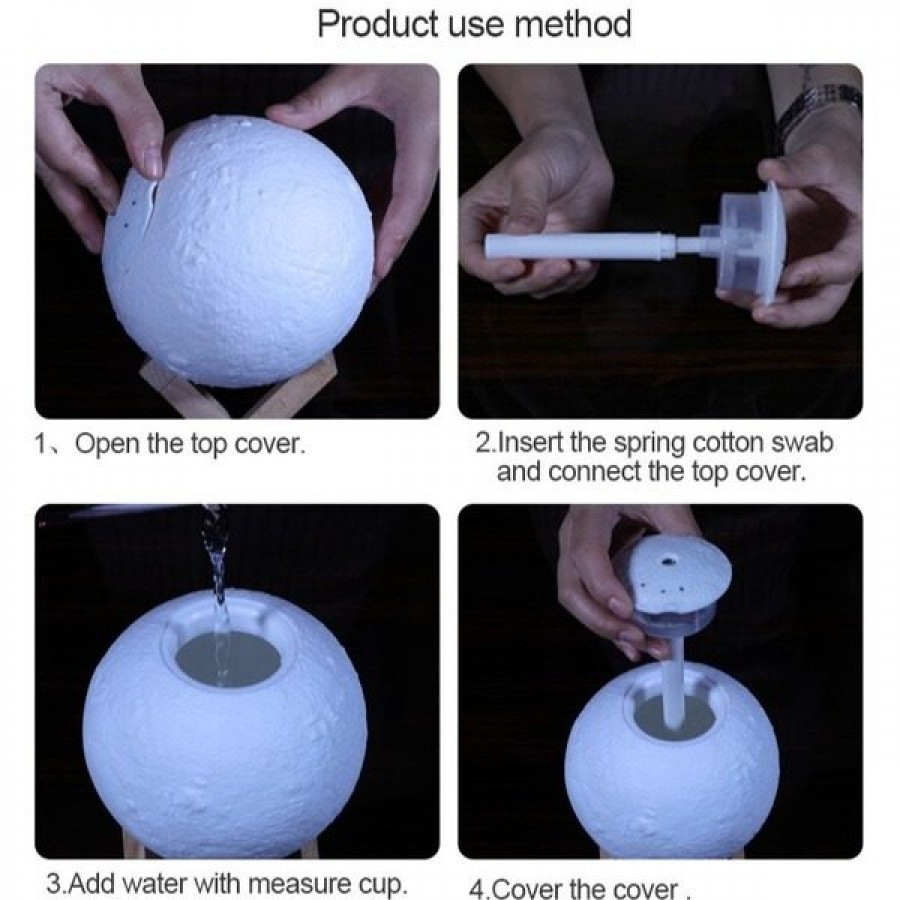 Product use method

1、Open the top cover.

2.Insert the spring cotton swab and connect the top cover.

3.Add water with measure cup.

4.Cover the cover .