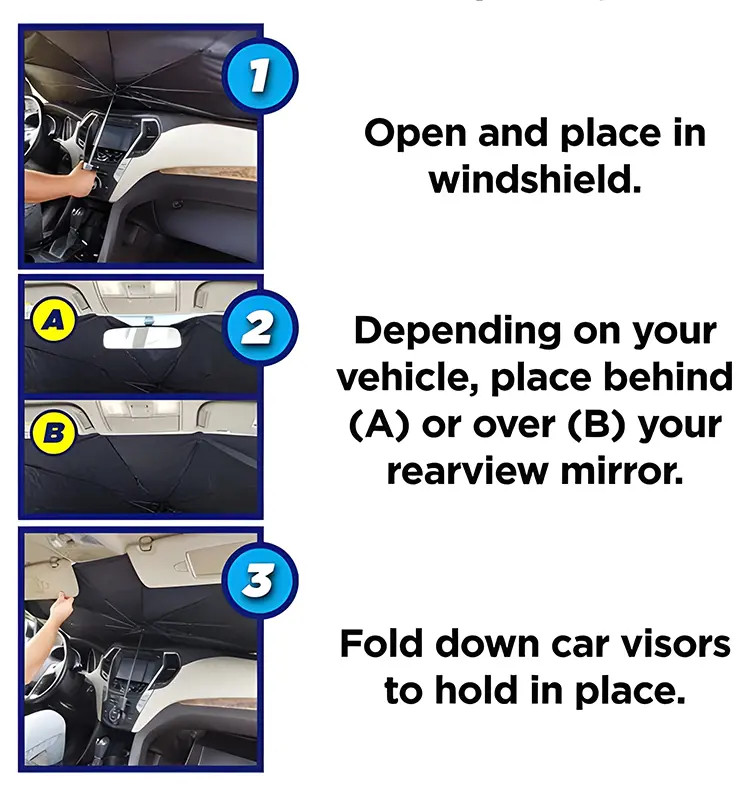 1

Open and place in windshield.

A

2

B

Depending on your vehicle, place behind (A) or over (B) your rearview mirror.

3

Fold down car visors to hold in place.