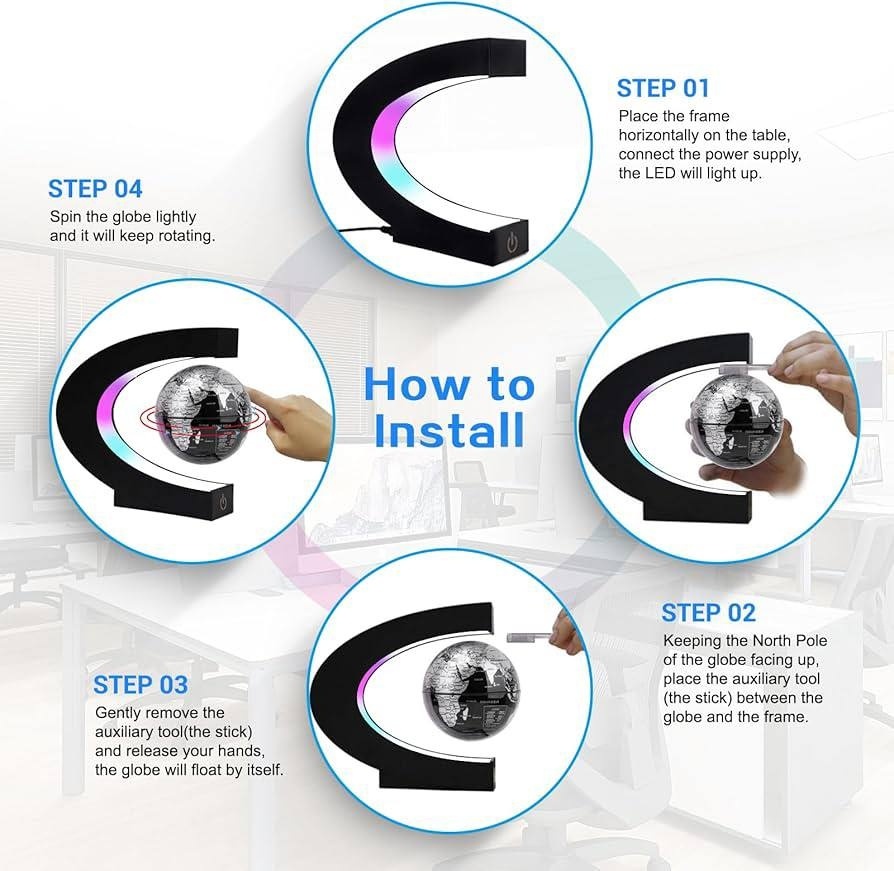 STEP 01
Place the frame horizontally on the table, connect the power supply, the LED will light up.

STEP 04
Spin the globe lightly and it will keep rotating.

How to Install

STEP 02
Keeping the North Pole of the globe facing up, place the auxiliary tool (the stick) between the globe and the frame.

STEP 03
Gently remove the auxiliary tool(the stick) and release your hands, the globe will float by itself.