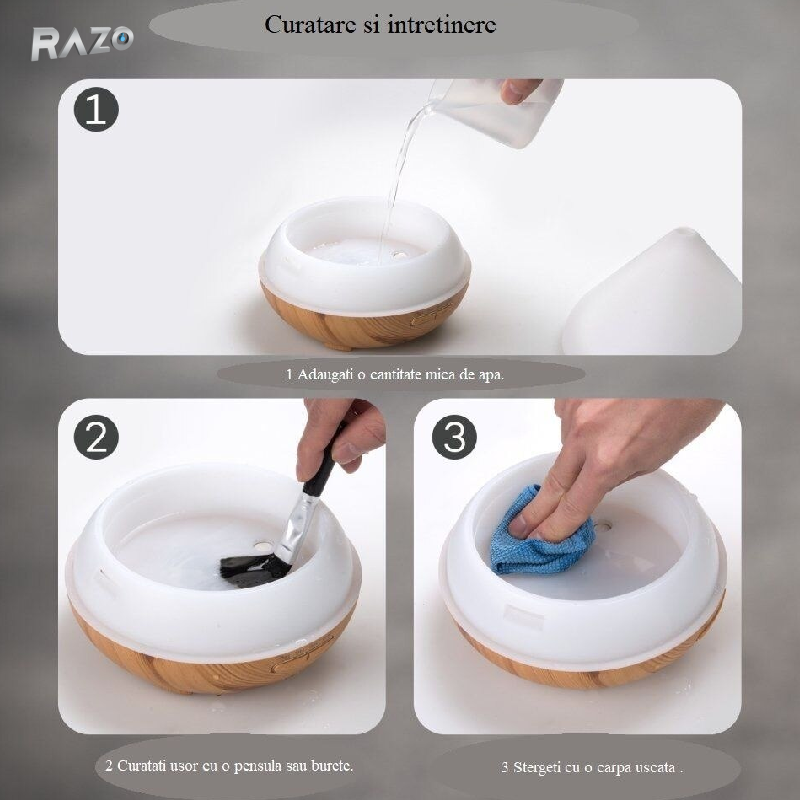 RAZO

Curatare si intretinere

1

1 Adaugati o cantitate mica de apa.

2

3

2 Curatati usor cu o pensula sau burete.

3 Stergeti cu o carpa uscata .