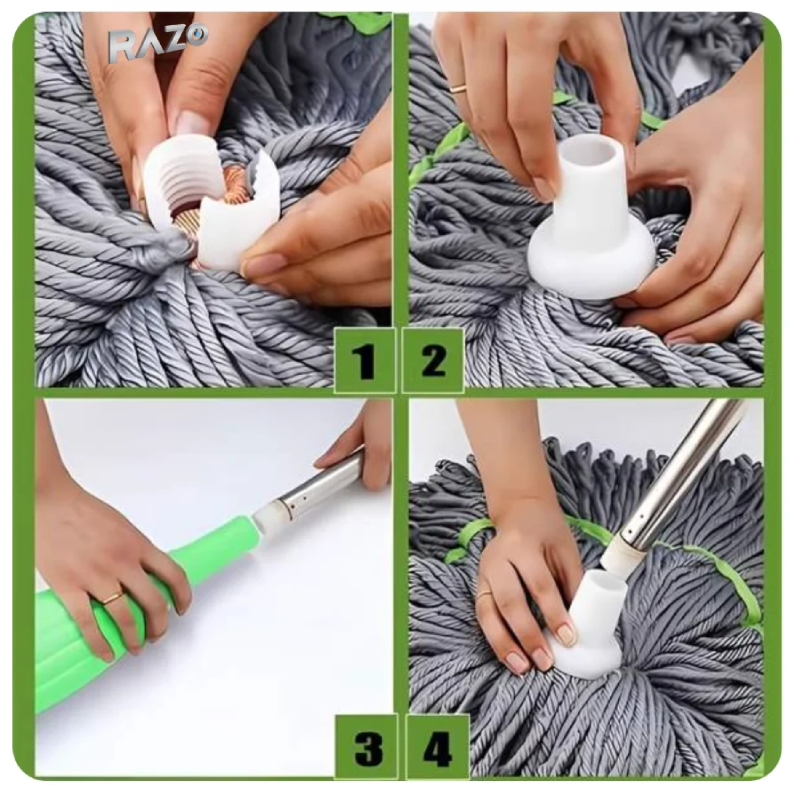 RAZO

1

2

3

4