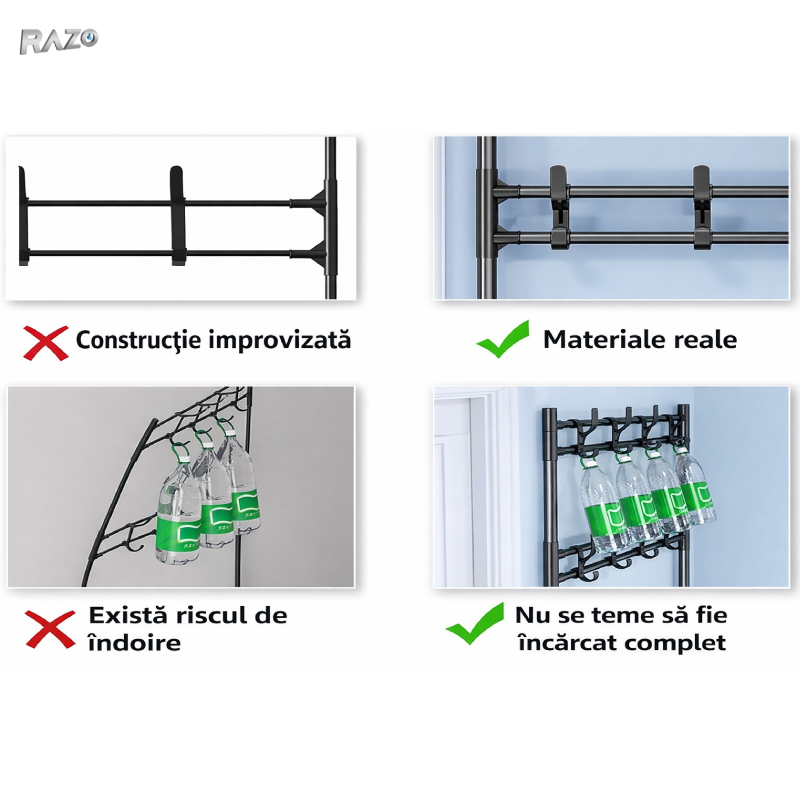 RAZO

Construcţie improvizată

Materiale reale

Există riscul de îndoire

Nu se teme să fie încărcat complet