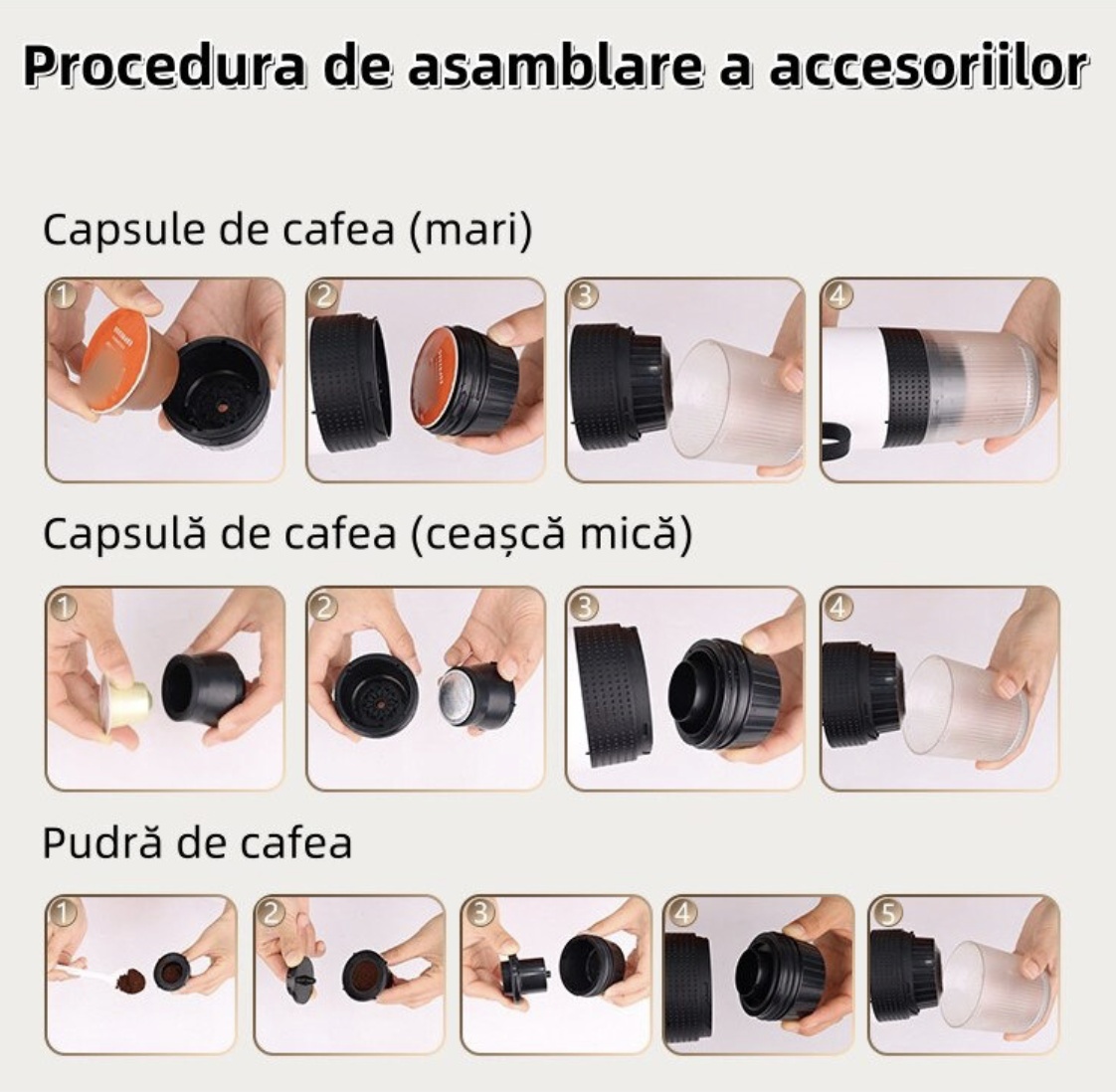 Procedura de asamblare a accesoriilor

Capsule de cafea (mari)

1 2 3 4

Capsulă de cafea (ceașcă mică)

1 2 3 4

Pudră de cafea

1 2 3 4 5