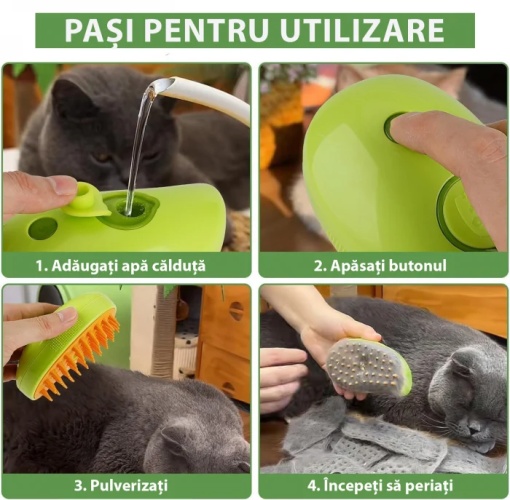 PAȘI PENTRU UTILIZARE

1. Adăugați apă călduță

2. Apăsați butonul

3. Pulverizați

4. Începeți să periați