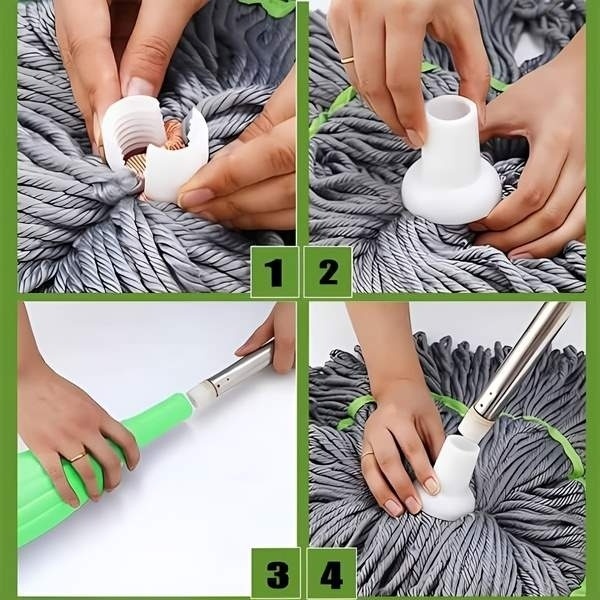 1
2
3
4