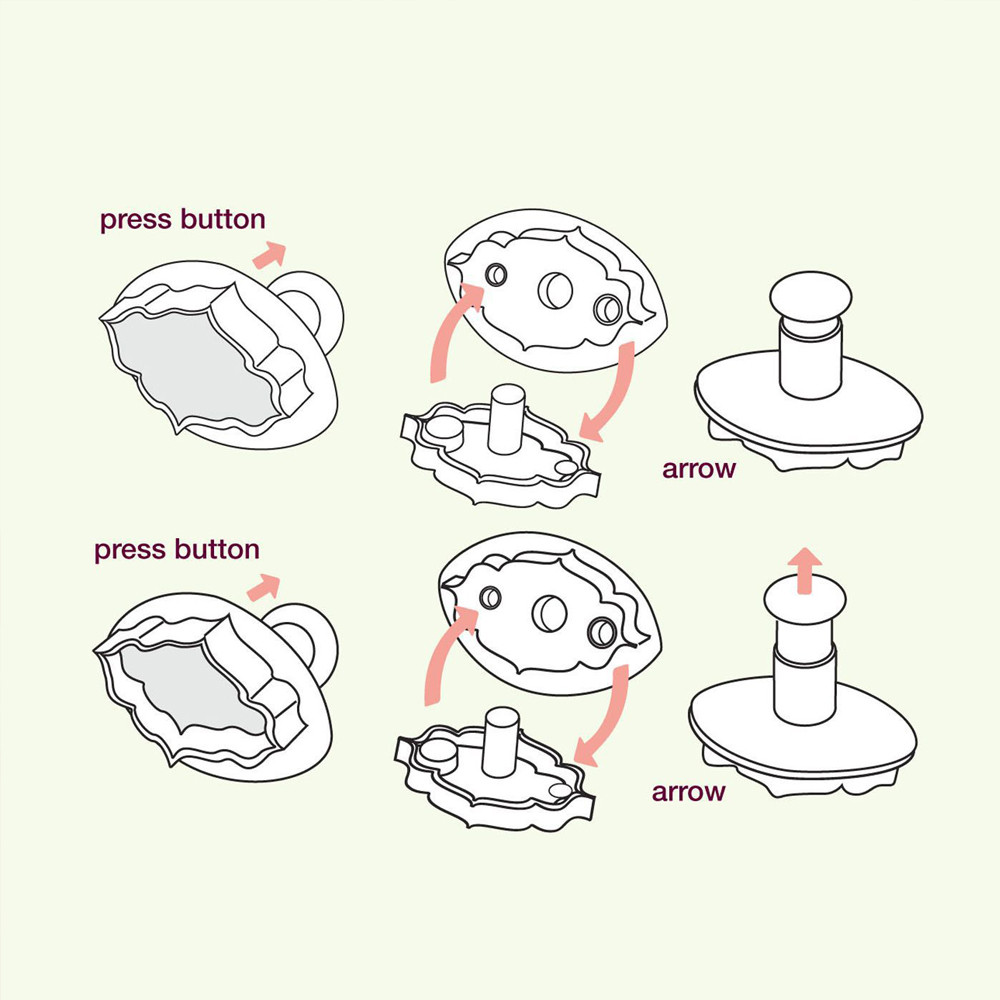 press button

arrow

press button

arrow