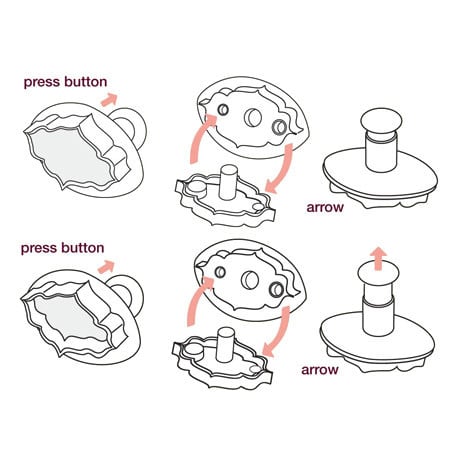 press button

arrow

press button

arrow