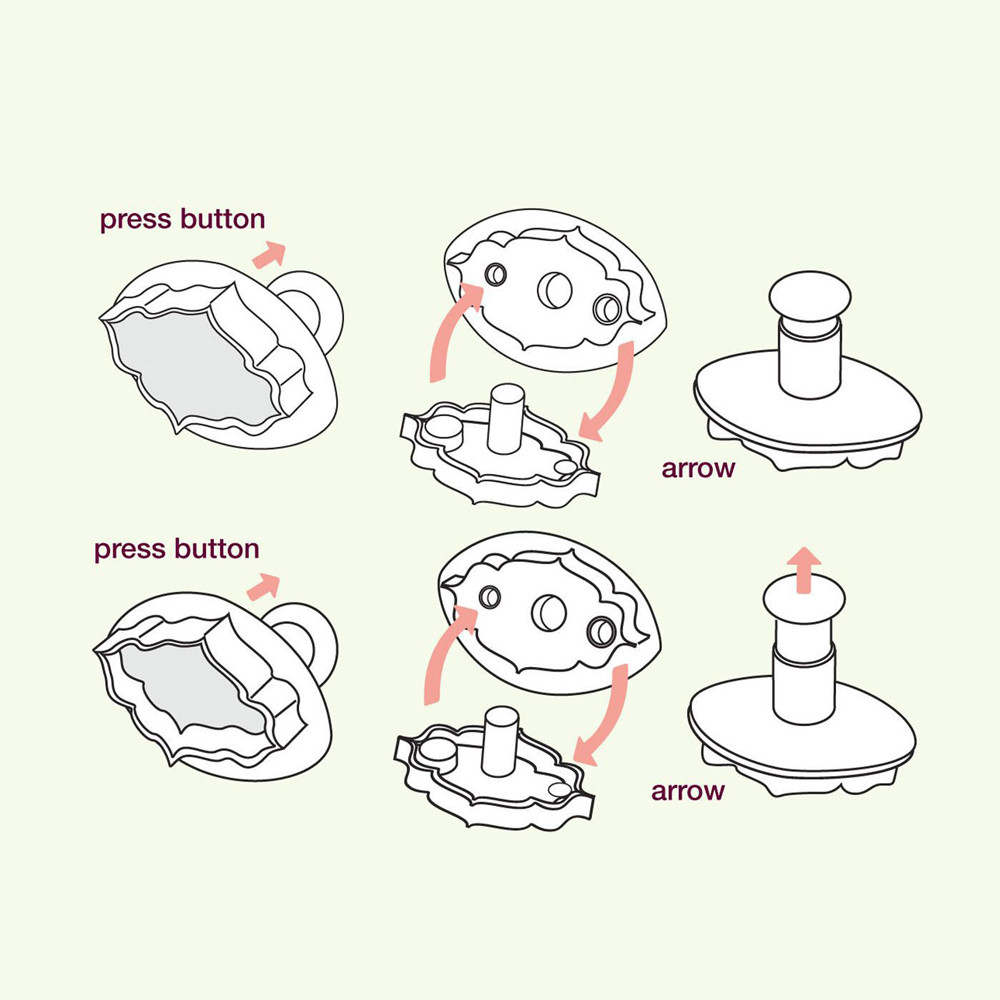 press button

arrow

press button

arrow