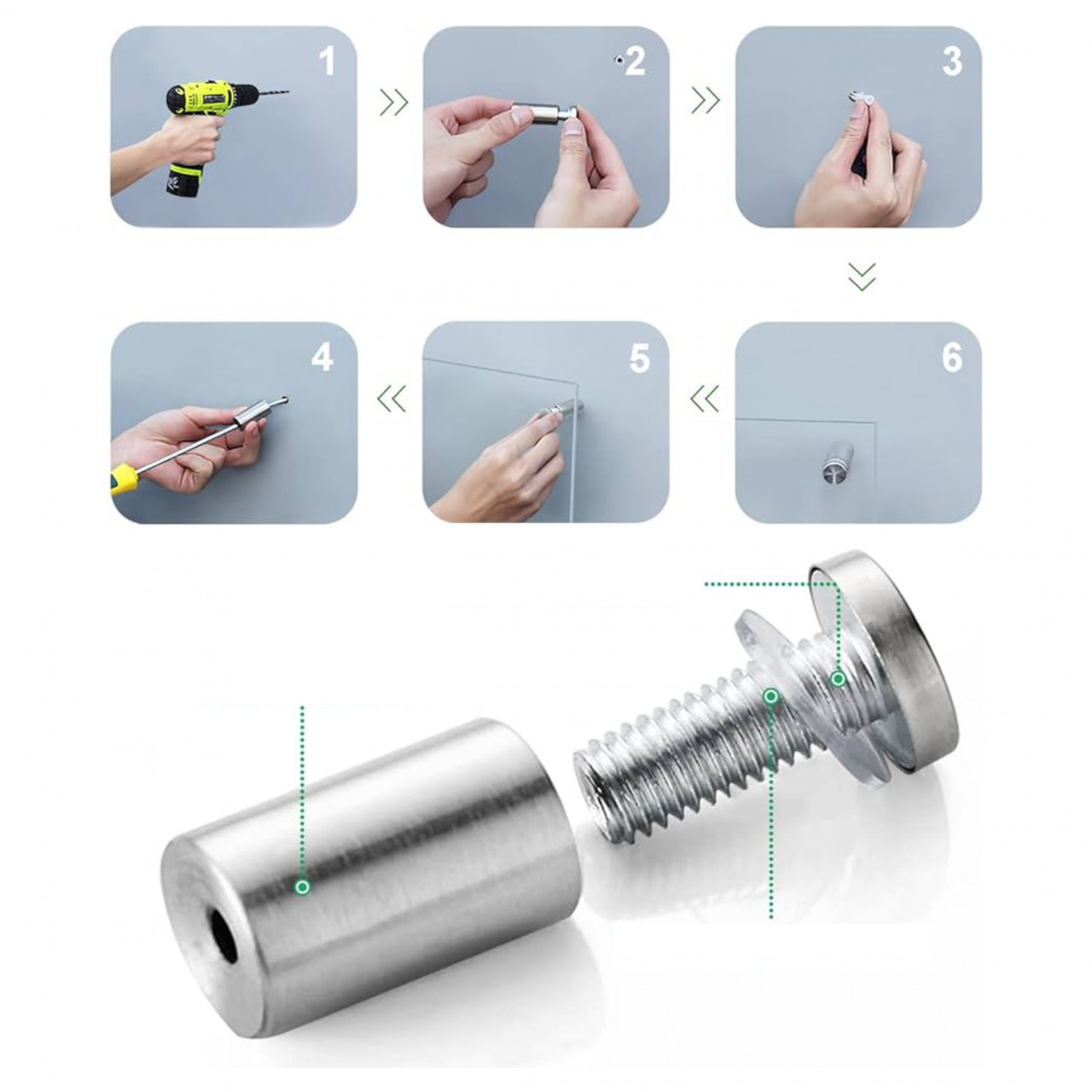 1

2

3

4

5

6