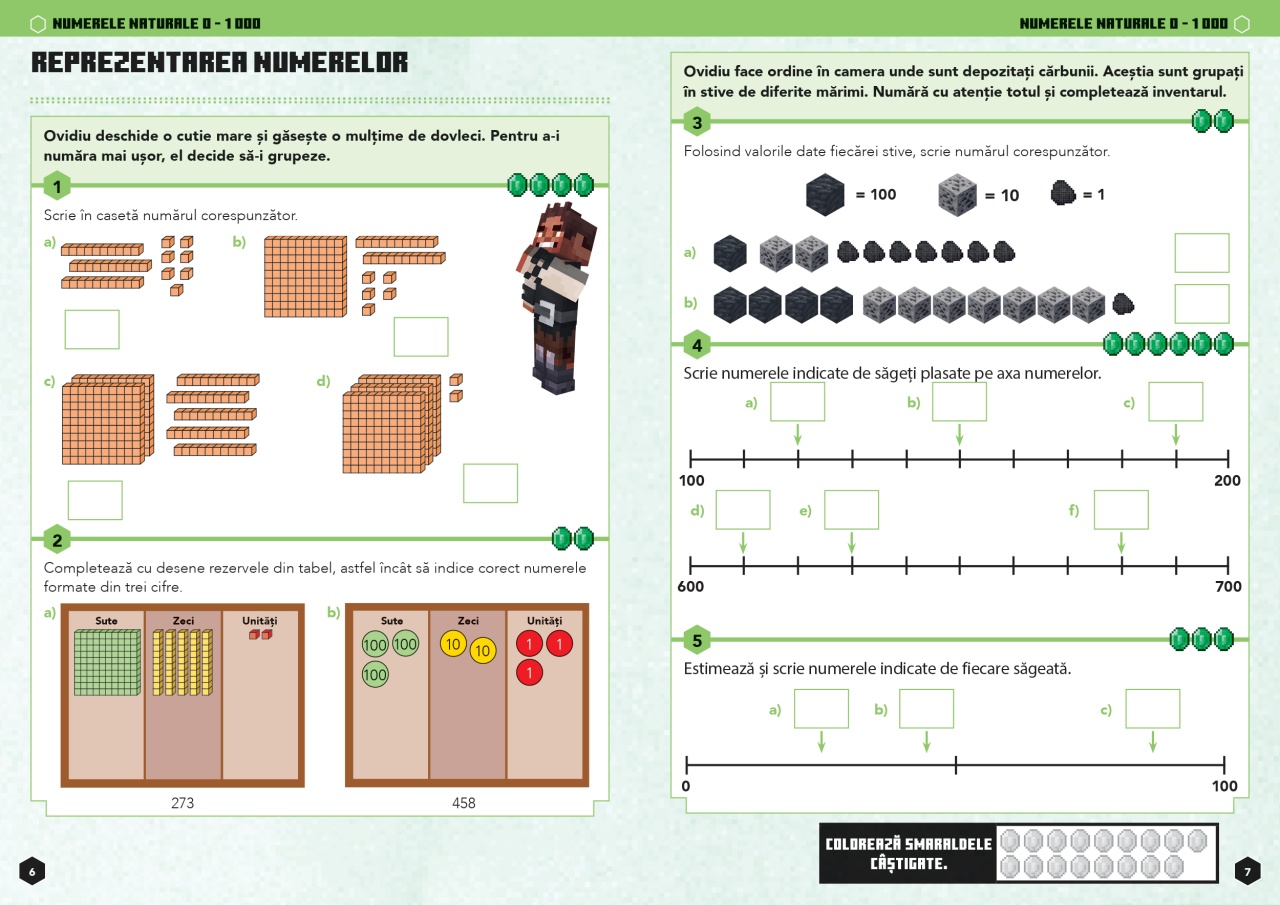 NUMERELE NATURALE 0 - 1 000

REPREZENTAREA NUMERELOR

Ovidiu deschide o cutie mare și găsește o mulțime de dovleci. Pentru a-i număra mai ușor, el decide să-i grupeze.

1

Scrie în casetă numărul corespunzător.

a)

b)

c)

d)

2

Completează cu desene rezervele din tabel, astfel încât să indice corect numerele formate din trei cifre.

a)

| Sute | Zeci | Unități |
|---|---|---|
| | | |

273

b)

| Sute | Zeci | Unități |
|---|---|---|
| 100 100 100 | 10 10 | 1 1 1 |

458

6

NUMERELE NATURALE 0 - 1 000

Ovidiu face ordine în camera unde sunt depozitați cărbunii. Aceștia sunt grupați în stive de diferite mărimi. Numără cu atenție totul și completează inventarul.

3

Folosind valorile date fiecărei stive, scrie numărul corespunzător.

= 100 = 10 = 1

a)

b)

4

Scrie numerele indicate de săgeți plasate pe axa numerelor.

a) b) c)

100 200

d) e) f)

600 700

5

Estimează și scrie numerele indicate de fiecare săgeată.

a) b) c)

0 100

COLOREAZĂ SMARALDELE CÂȘTIGATE.

7