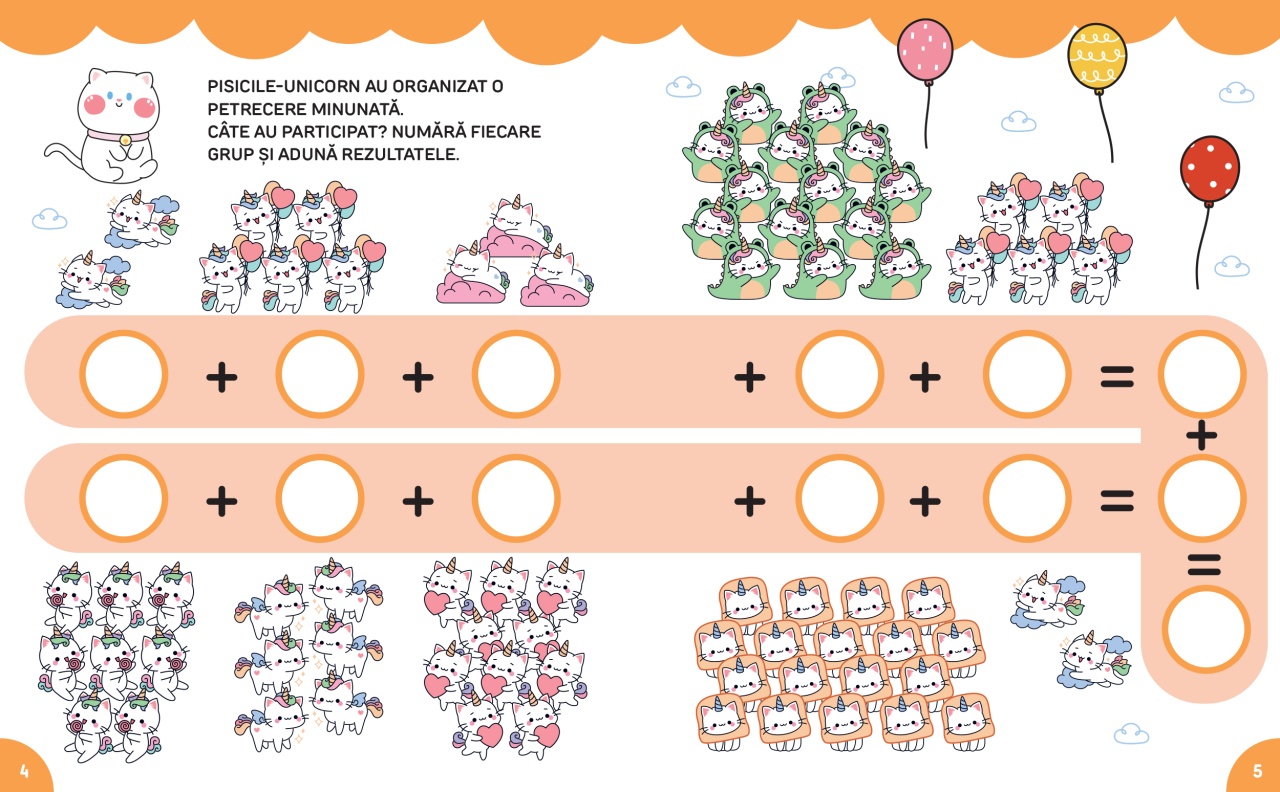 PISICILE-UNICORN AU ORGANIZAT O PETRECERE MINUNATĂ.
CÂTE AU PARTICIPAT? NUMĂRĂ FIECARE GRUP ȘI ADUNĂ REZULTATELE.

+ + + + =
+
+ + + + =
=

4

5