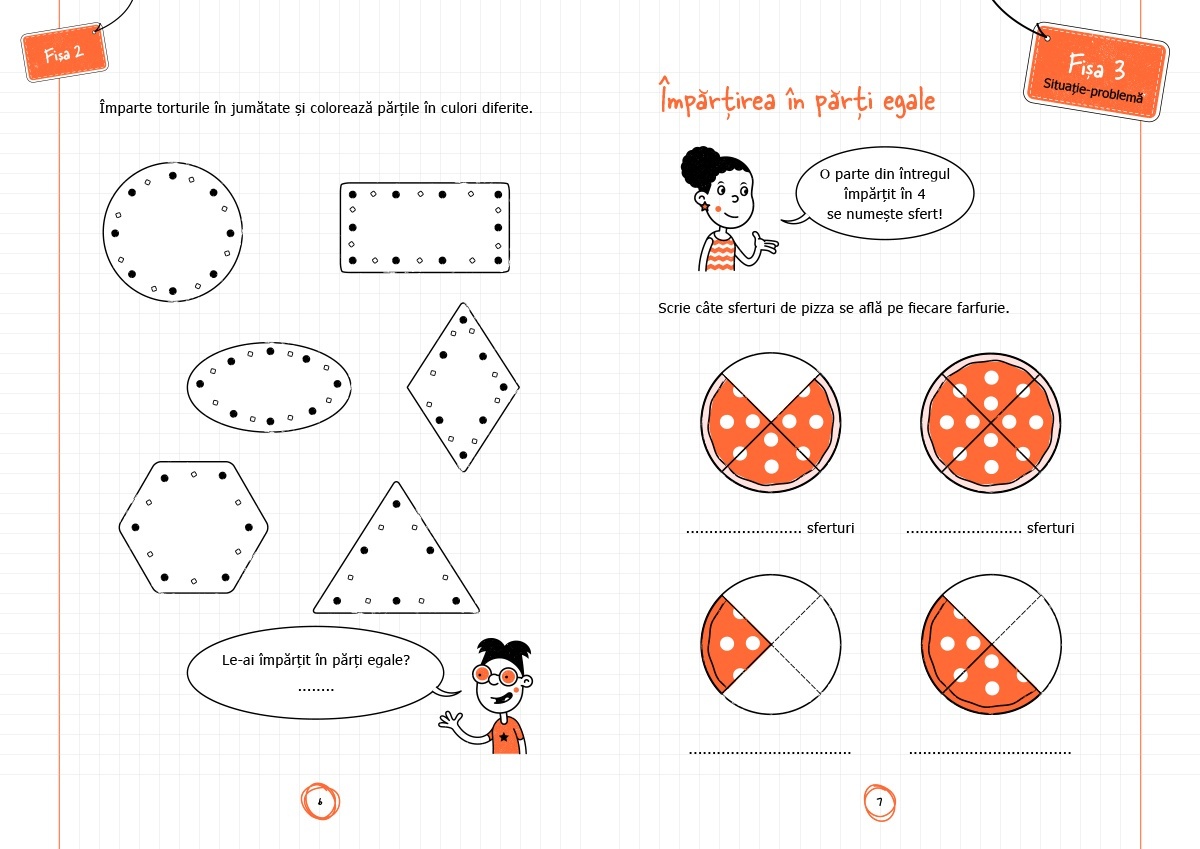 Fișa 2

Împarte torturile în jumătate și colorează părțile în culori diferite.

Le-ai împărțit în părți egale?
........

6

Fișa 3
Situație-problemă

Împărțirea în părți egale

O parte din întregul împărțit în 4 se numește sfert!

Scrie câte sferturi de pizza se află pe fiecare farfurie.

......................... sferturi

......................... sferturi

...................................

...................................

7