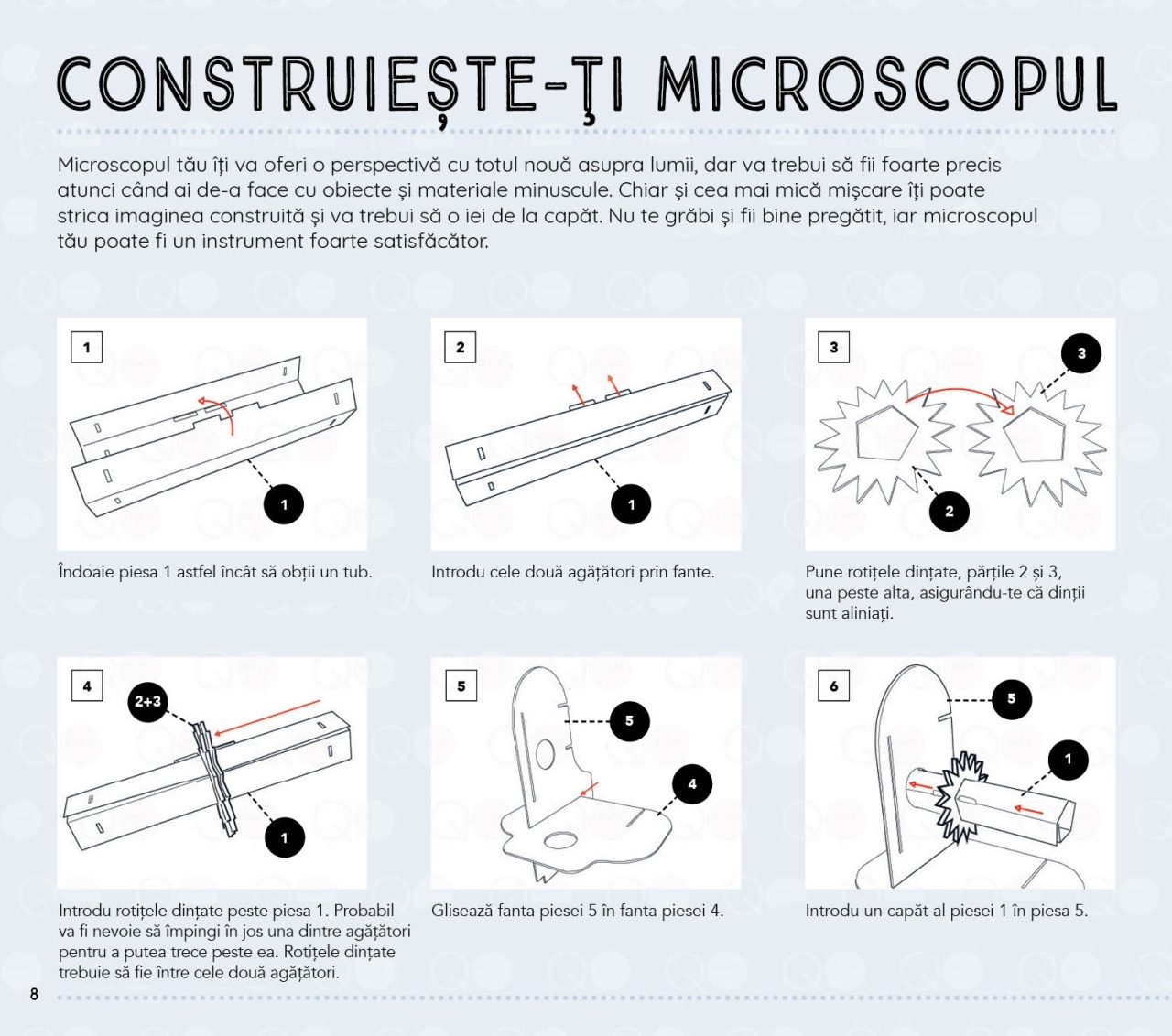 CONSTRUIEȘTE-ŢI MICROSCOPUL

Microscopul tău îți va oferi o perspectivă cu totul nouă asupra lumii, dar va trebui să fii foarte precis atunci când ai de-a face cu obiecte și materiale minuscule. Chiar și cea mai mică mișcare îți poate strica imaginea construită și va trebui să o iei de la capăt. Nu te grăbi și fii bine pregătit, iar microscopul tău poate fi un instrument foarte satisfăcător.

1

1

Îndoaie piesa 1 astfel încât să obții un tub.

2

1

Introdu cele două agățători prin fante.

3

3

2

Pune rotițele dințate, părțile 2 și 3, una peste alta, asigurându-te că dinții sunt aliniați.

4

2+3

1

Introdu rotițele dințate peste piesa 1. Probabil va fi nevoie să împingi în jos una dintre agățători pentru a putea trece peste ea. Rotițele dințate trebuie să fie între cele două agățători.

5

5

4

Glisează fanta piesei 5 în fanta piesei 4.

6

5

1

Introdu un capăt al piesei 1 în piesa 5.

8