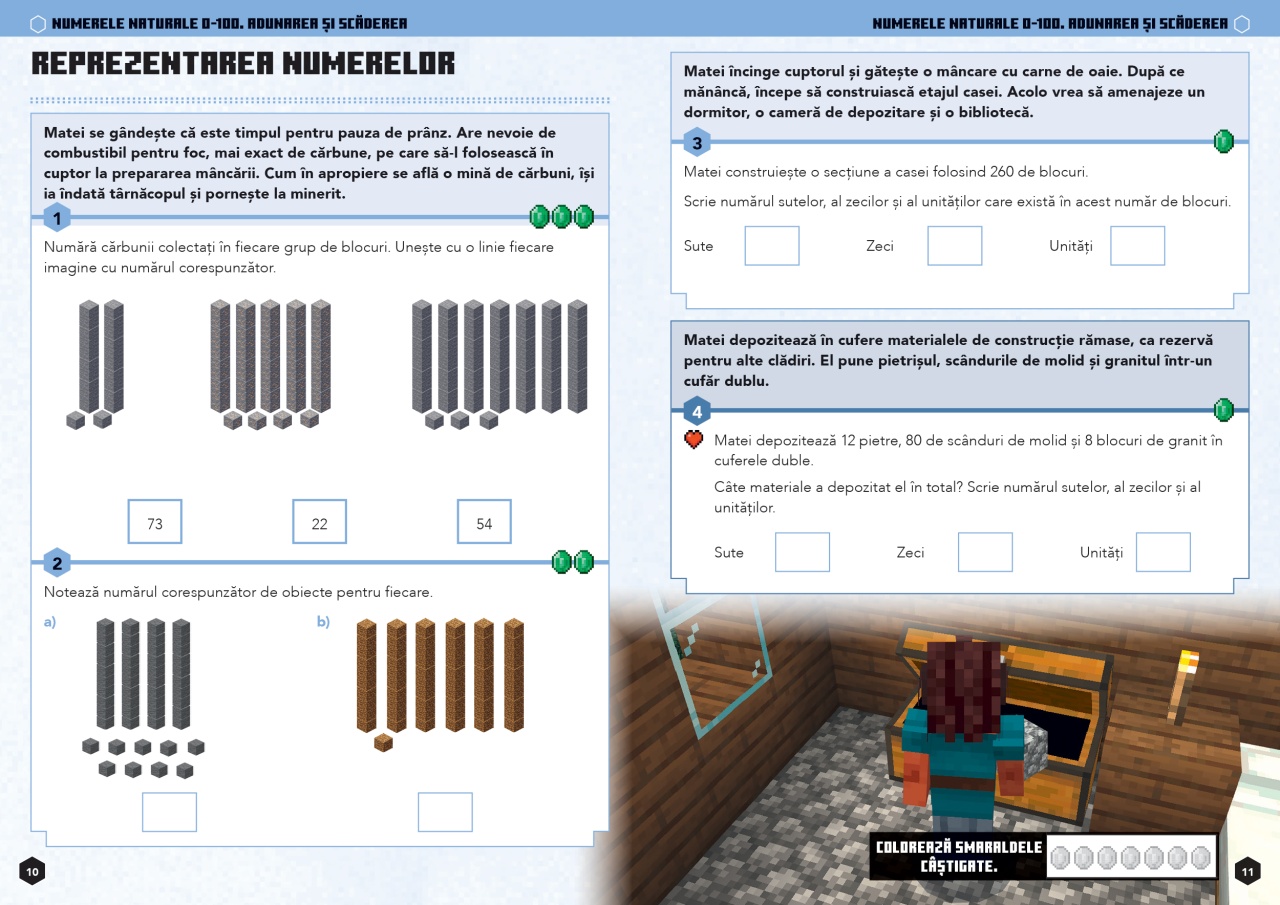 NUMERELE NATURALE 0-100. ADUNAREA ȘI SCĂDEREA

REPREZENTAREA NUMERELOR

Matei se gândește că este timpul pentru pauza de prânz. Are nevoie de combustibil pentru foc, mai exact de cărbune, pe care să-l folosească în cuptor la prepararea mâncării. Cum în apropiere se află o mină de cărbuni, își ia îndată târnăcopul și pornește la minerit.

1

Numără cărbunii colectați în fiecare grup de blocuri. Unește cu o linie fiecare imagine cu numărul corespunzător.

73

22

54

2

Notează numărul corespunzător de obiecte pentru fiecare.

a)

b)

10

NUMERELE NATURALE 0-100. ADUNAREA ȘI SCĂDEREA

Matei încinge cuptorul și gătește o mâncare cu carne de oaie. După ce mănâncă, începe să construiască etajul casei. Acolo vrea să amenajeze un dormitor, o cameră de depozitare și o bibliotecă.

3

Matei construiește o secțiune a casei folosind 260 de blocuri.

Scrie numărul sutelor, al zecilor și al unităților care există în acest număr de blocuri.

Sute

Zeci

Unități

Matei depozitează în cufere materialele de construcție rămase, ca rezervă pentru alte clădiri. El pune pietrișul, scândurile de molid și granitul într-un cufăr dublu.

4

Matei depozitează 12 pietre, 80 de scânduri de molid și 8 blocuri de granit în cuferele duble.

Câte materiale a depozitat el în total? Scrie numărul sutelor, al zecilor și al unităților.

Sute

Zeci

Unități

COLOREAZĂ SMARALDELE CÂȘTIGATE.

11