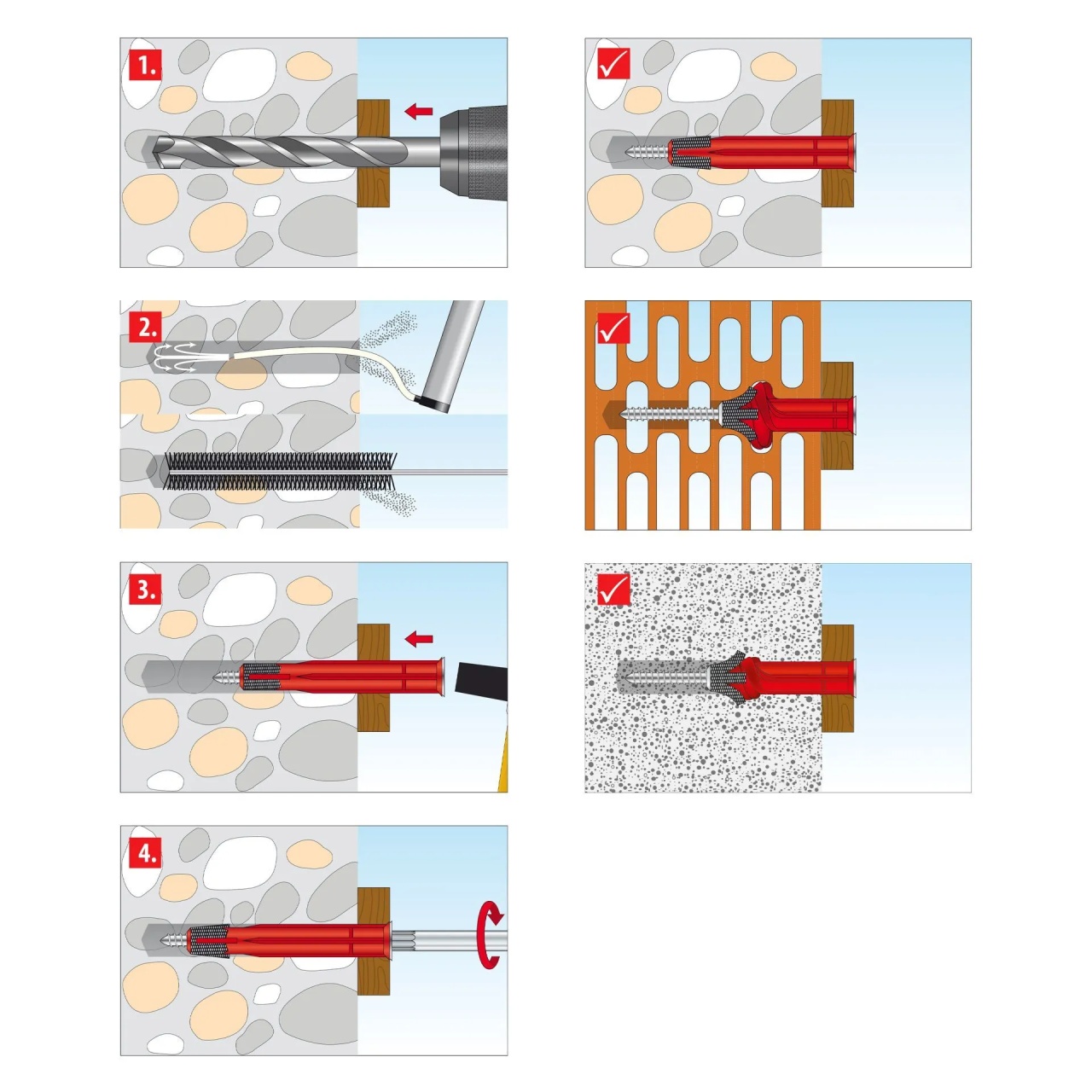 1.

2.

3.

4.