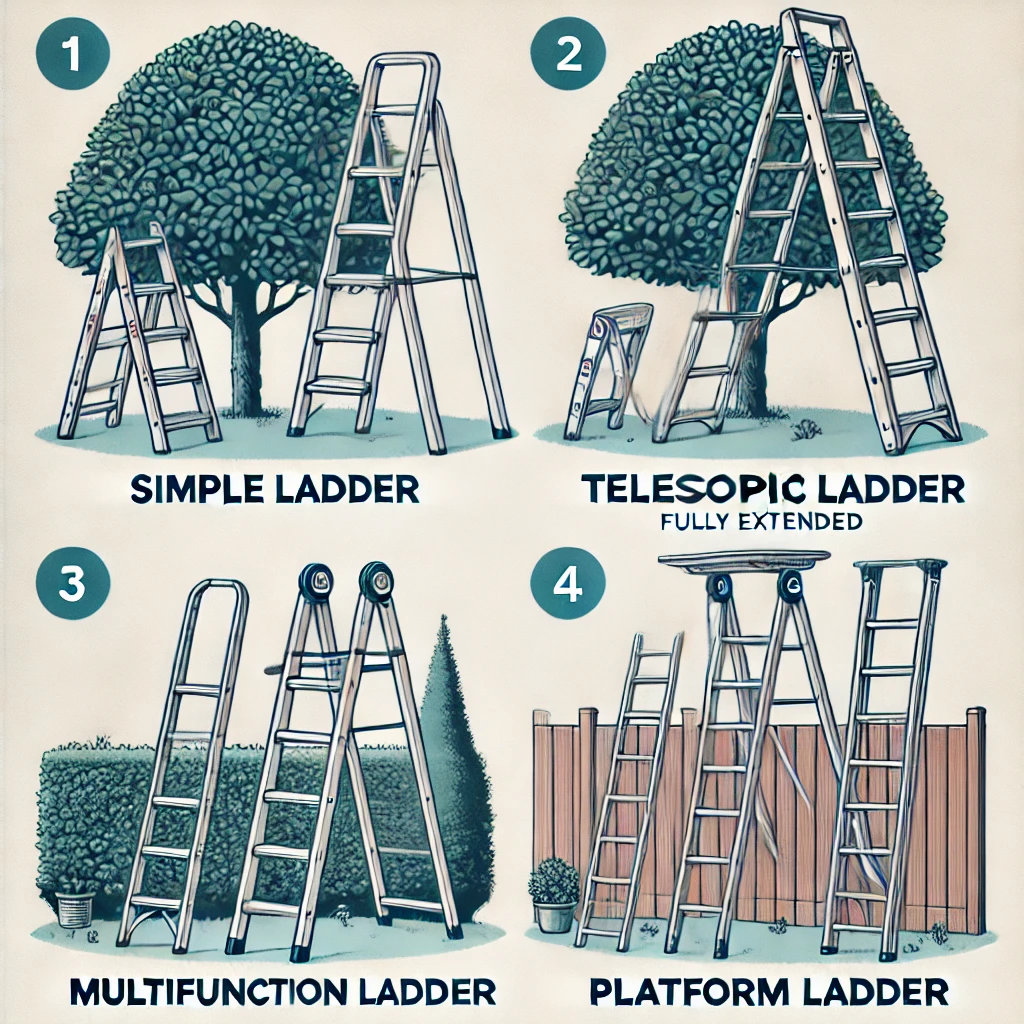 1

SIMPLE LADDER

2

TELESOPIC LADDER
FULLY EXTENDED

3

MULTIFUNCTION LADDER

4

PLATFORM LADDER