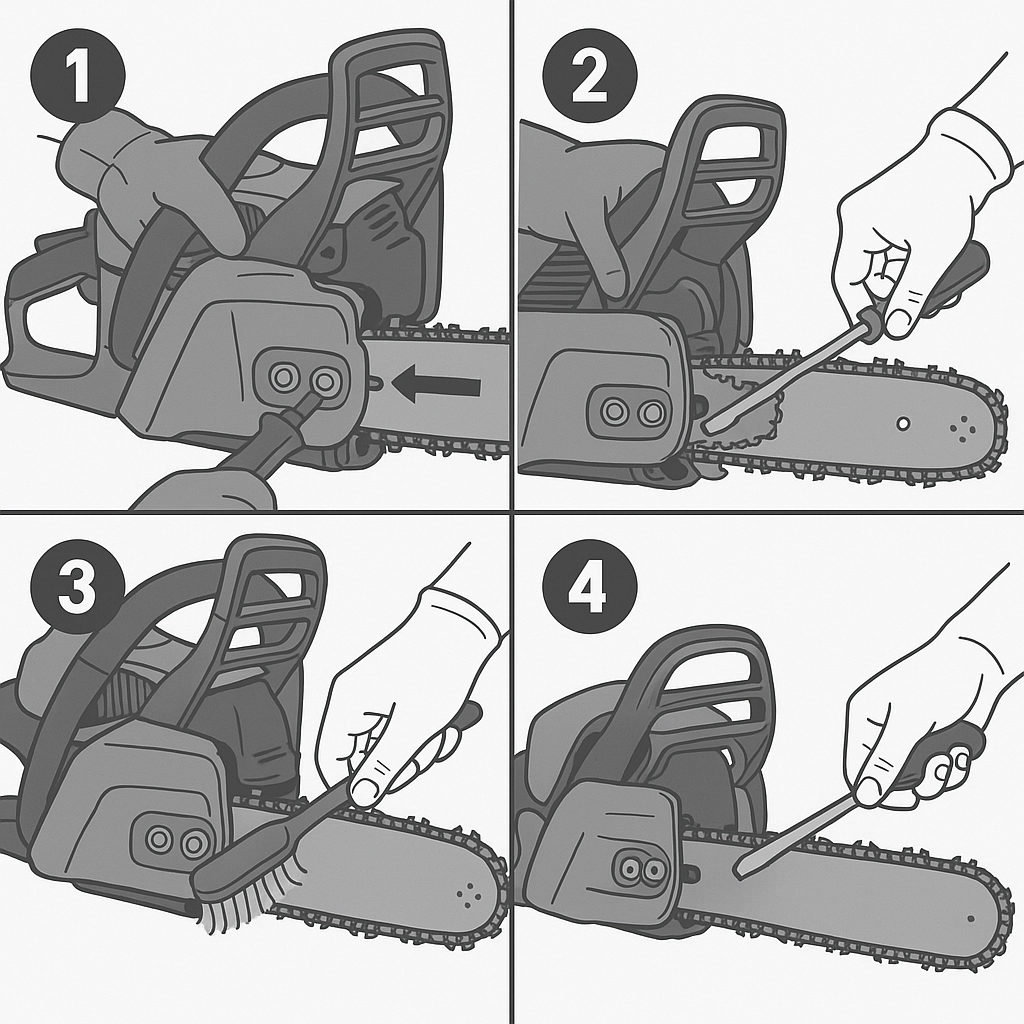 1
2
3
4