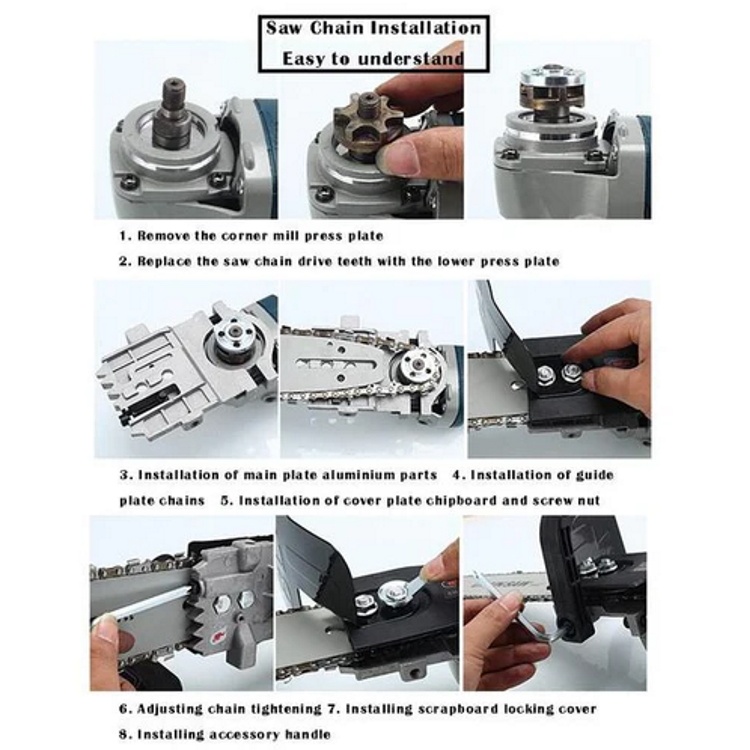 Saw Chain Installation
Easy to understand

1. Remove the corner mill press plate

2. Replace the saw chain drive teeth with the lower press plate

3. Installation of main plate aluminium parts 4. Installation of guide plate chains 5. Installation of cover plate chipboard and screw nut

6. Adjusting chain tightening 7. Installing scrapboard locking cover

8. Installing accessory handle