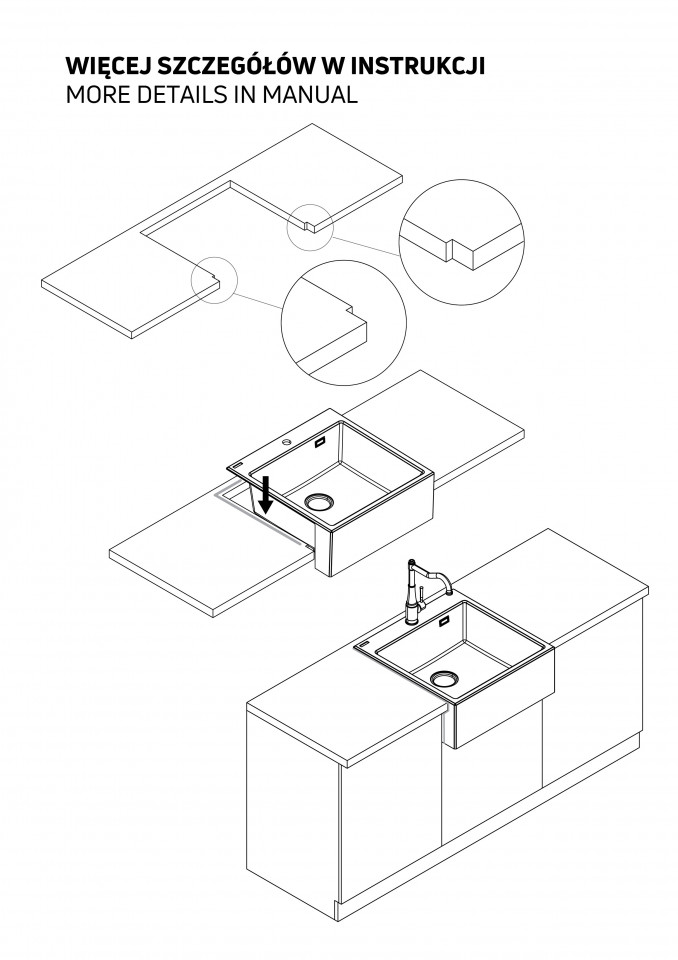 WIĘCEJ SZCZEGÓŁÓW W INSTRUKCJI
MORE DETAILS IN MANUAL