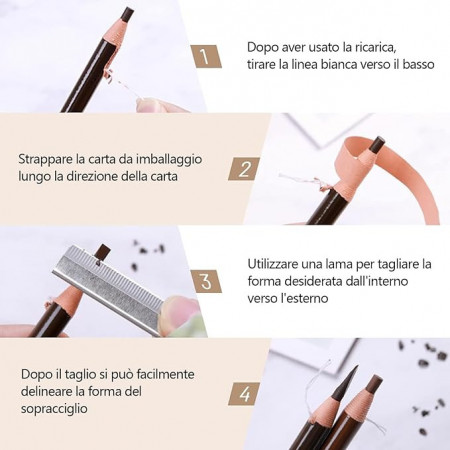 1

Dopo aver usato la ricarica, tirare la linea bianca verso il basso

Strappare la carta da imballaggio lungo la direzione della carta

2

3

Utilizzare una lama per tagliare la forma desiderata dall'interno verso l'esterno

Dopo il taglio si può facilmente delineare la forma del sopracciglio

4