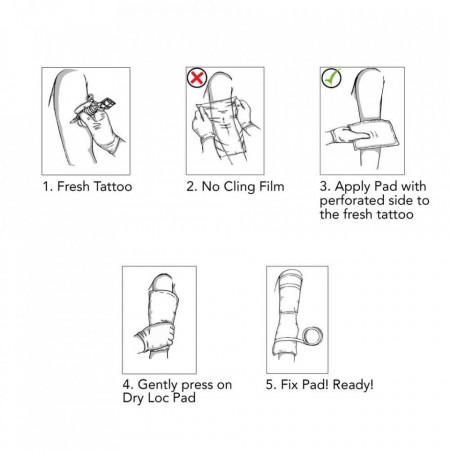 1. Fresh Tattoo

2. No Cling Film

3. Apply Pad with perforated side to the fresh tattoo

4. Gently press on Dry Loc Pad

5. Fix Pad! Ready!