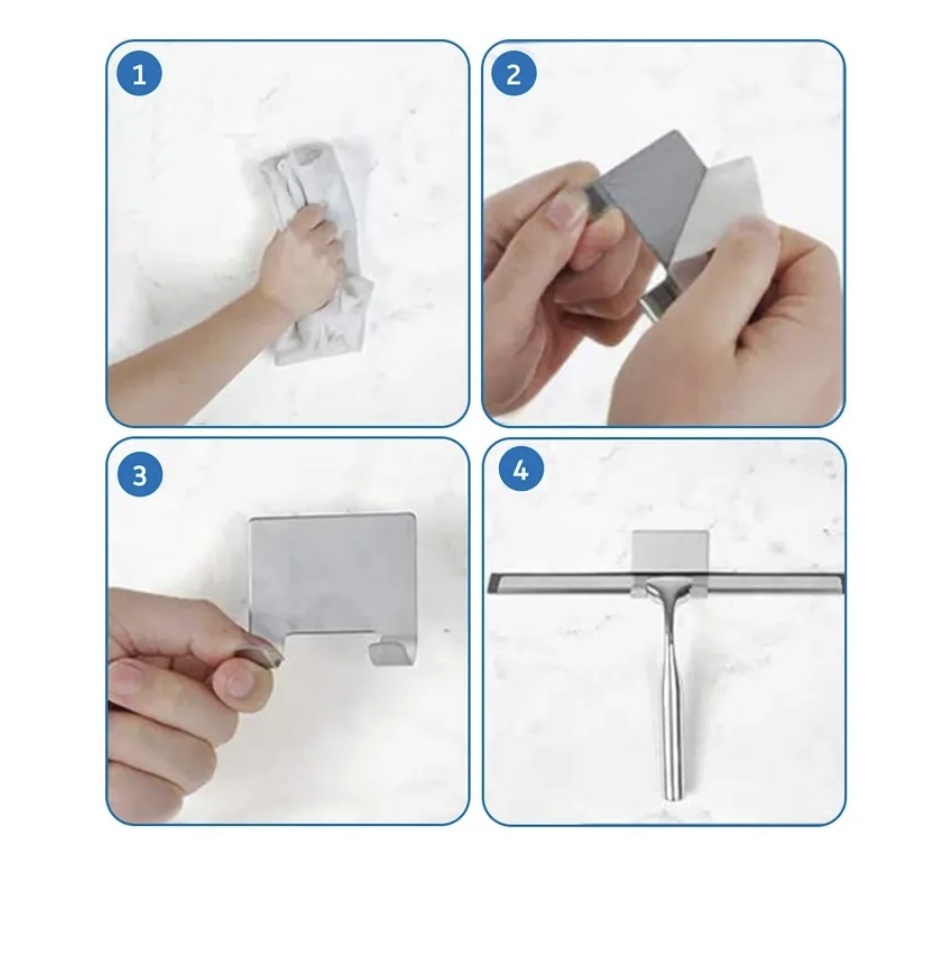 1

2

3

4