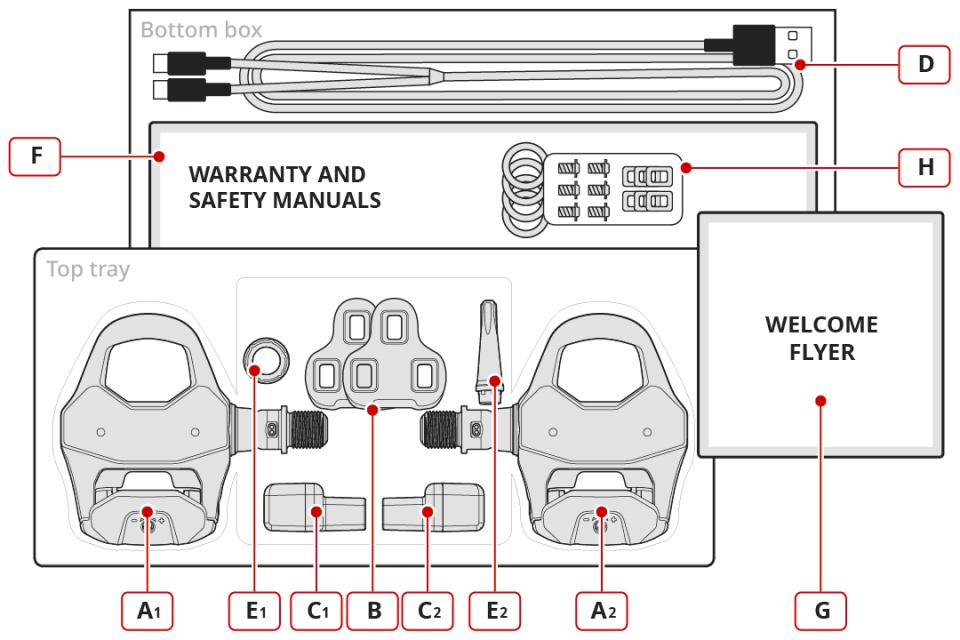 Bottom box

D

F

WARRANTY AND SAFETY MANUALS

H

Top tray

WELCOME FLYER

$A_1$ $E_1$ $C_1$ B $C_2$ $E_2$ $A_2$ G